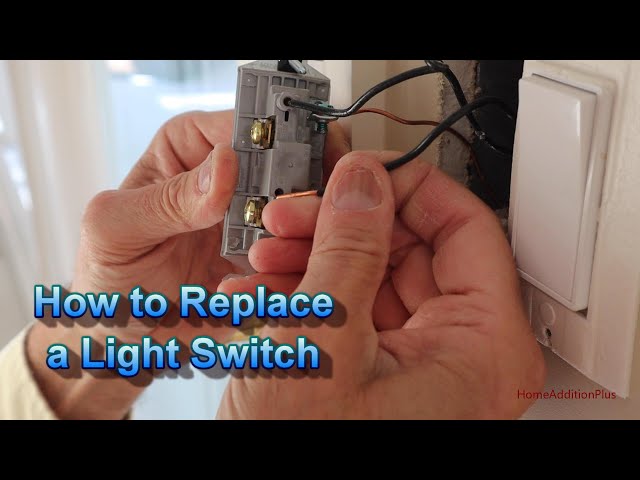 How to Replace a Light Switch

HomeAdditionPlus