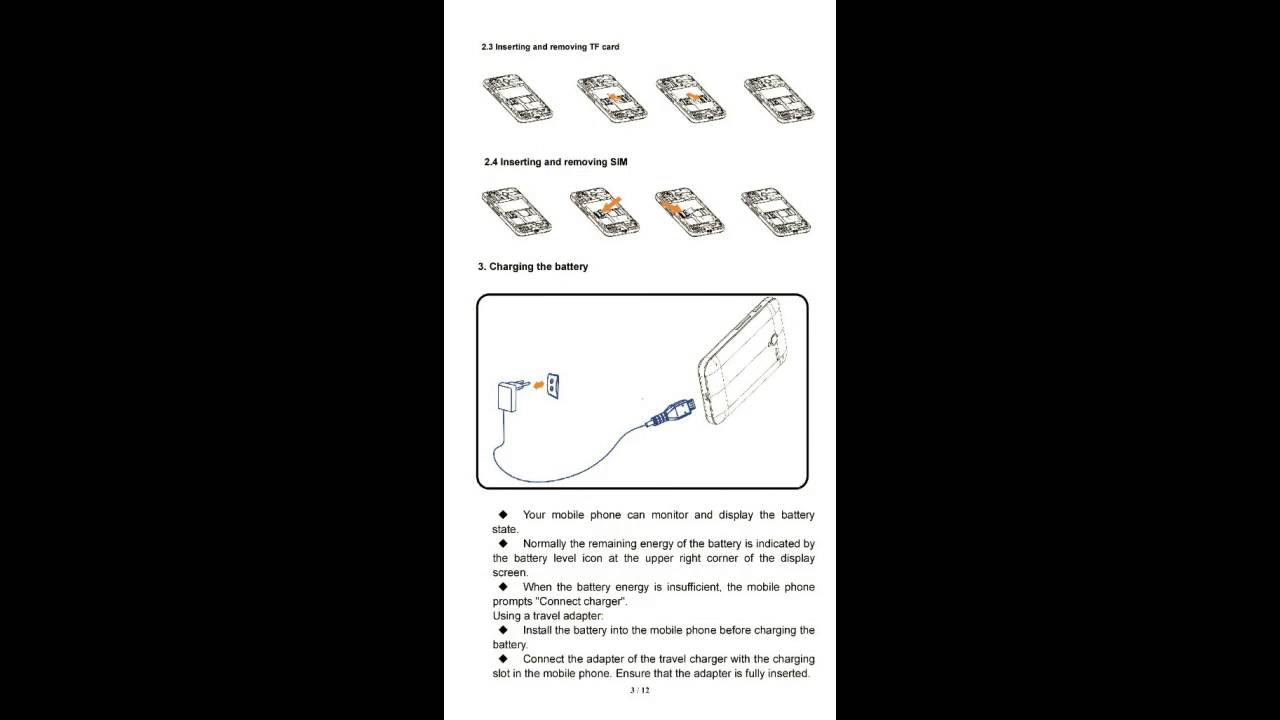 2.3 Inserting and removing TF card

2.4 Inserting and removing SIM

3. Charging the battery

◆ Your mobile phone can monitor and display the battery state.

◆ Normally the remaining energy of the battery is indicated by the battery level icon at the upper right corner of the display screen.

◆ When the battery energy is insufficient, the mobile phone prompts "Connect charger".

Using a travel adapter:

◆ Install the battery into the mobile phone before charging the battery.

◆ Connect the adapter of the travel charger with the charging slot in the mobile phone. Ensure that the adapter is fully inserted.

3 / 12