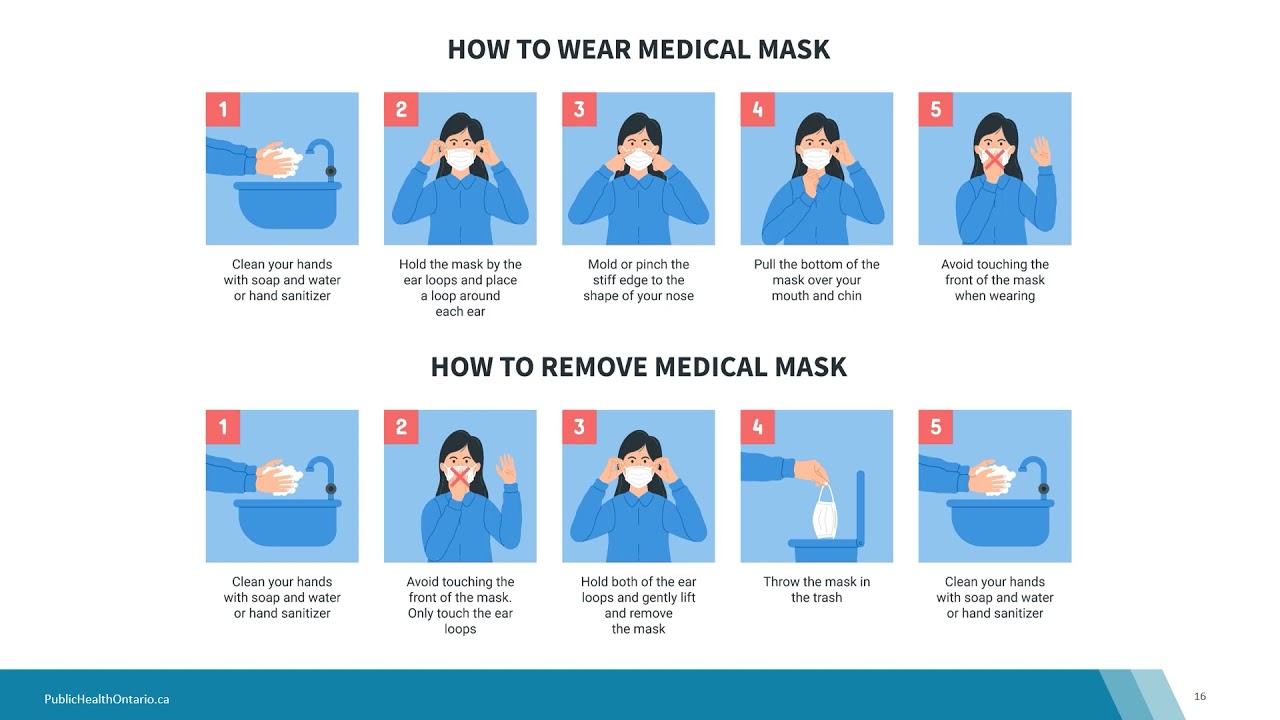 HOW TO WEAR MEDICAL MASK

1
Clean your hands with soap and water or hand sanitizer

2
Hold the mask by the ear loops and place a loop around each ear

3
Mold or pinch the stiff edge to the shape of your nose

4
Pull the bottom of the mask over your mouth and chin

5
Avoid touching the front of the mask when wearing

HOW TO REMOVE MEDICAL MASK

1
Clean your hands with soap and water or hand sanitizer

2
Avoid touching the front of the mask. Only touch the ear loops

3
Hold both of the ear loops and gently lift and remove the mask

4
Throw the mask in the trash

5
Clean your hands with soap and water or hand sanitizer

PublicHealthOntario.ca

16