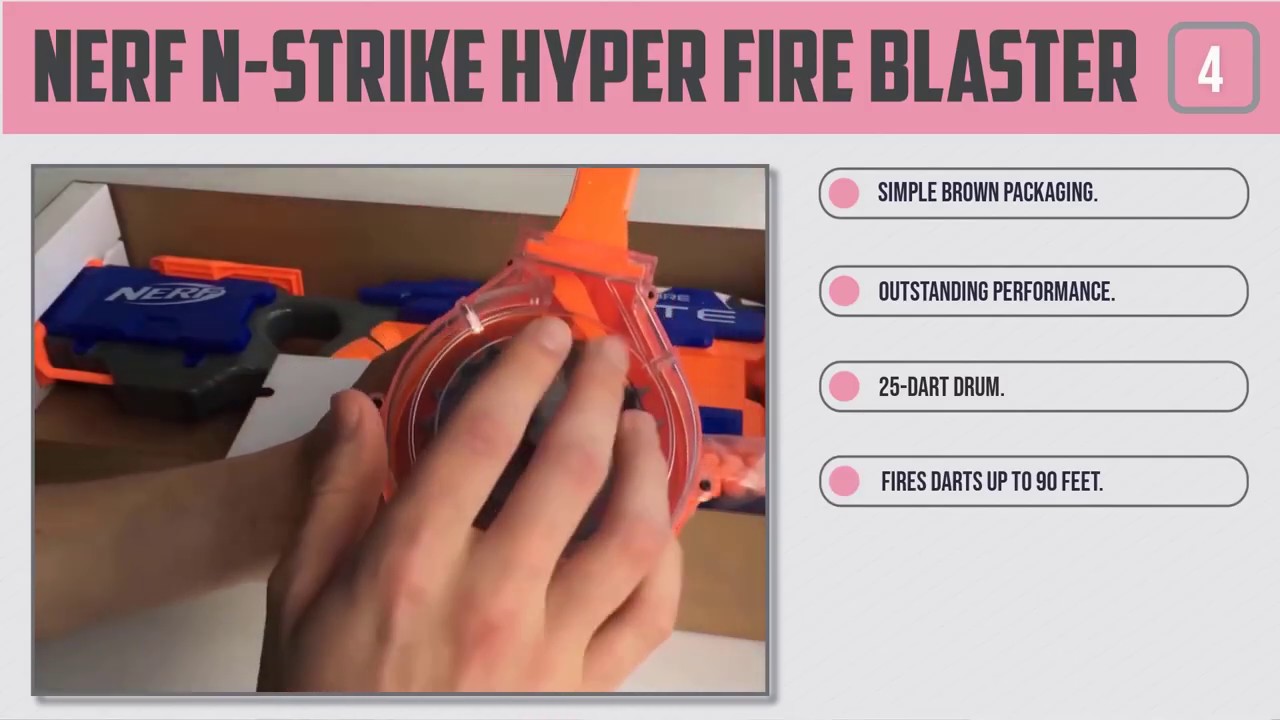 NERF N-STRIKE HYPER FIRE BLASTER

4

NERF

SIMPLE BROWN PACKAGING.

OUTSTANDING PERFORMANCE.

25-DART DRUM.

FIRES DARTS UP TO 90 FEET.