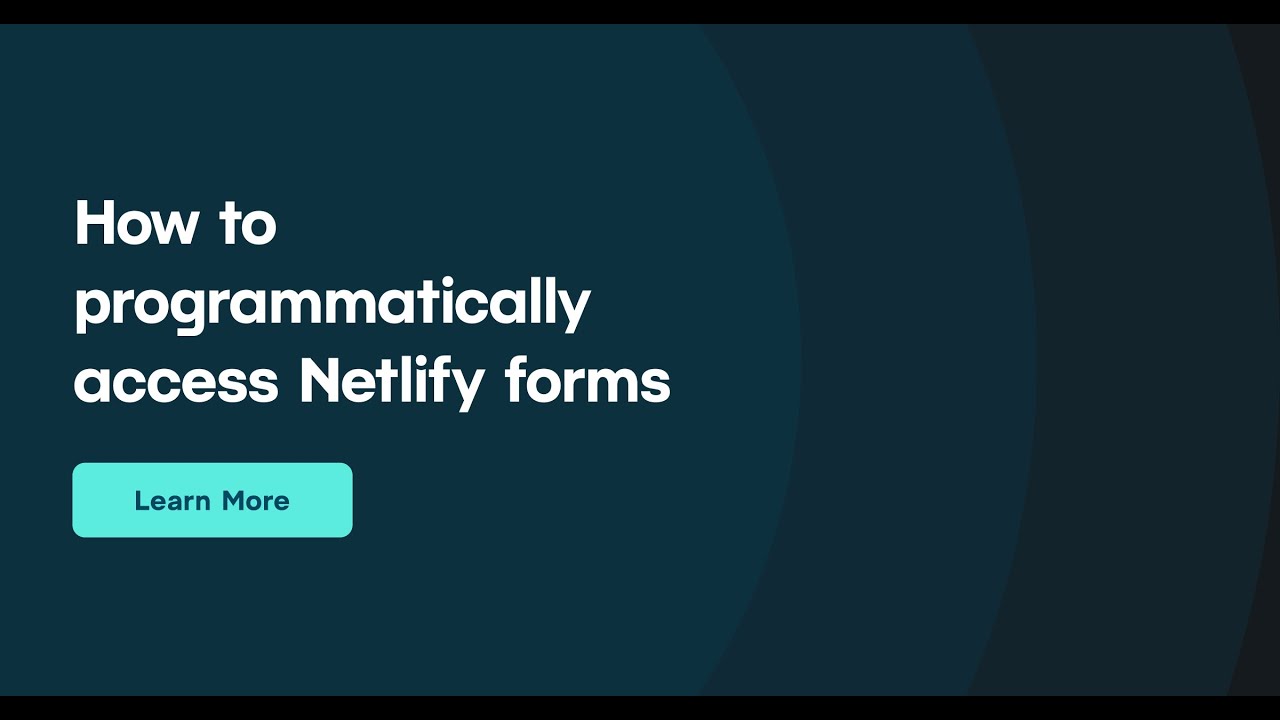 How to programmatically access Netlify forms

Learn More