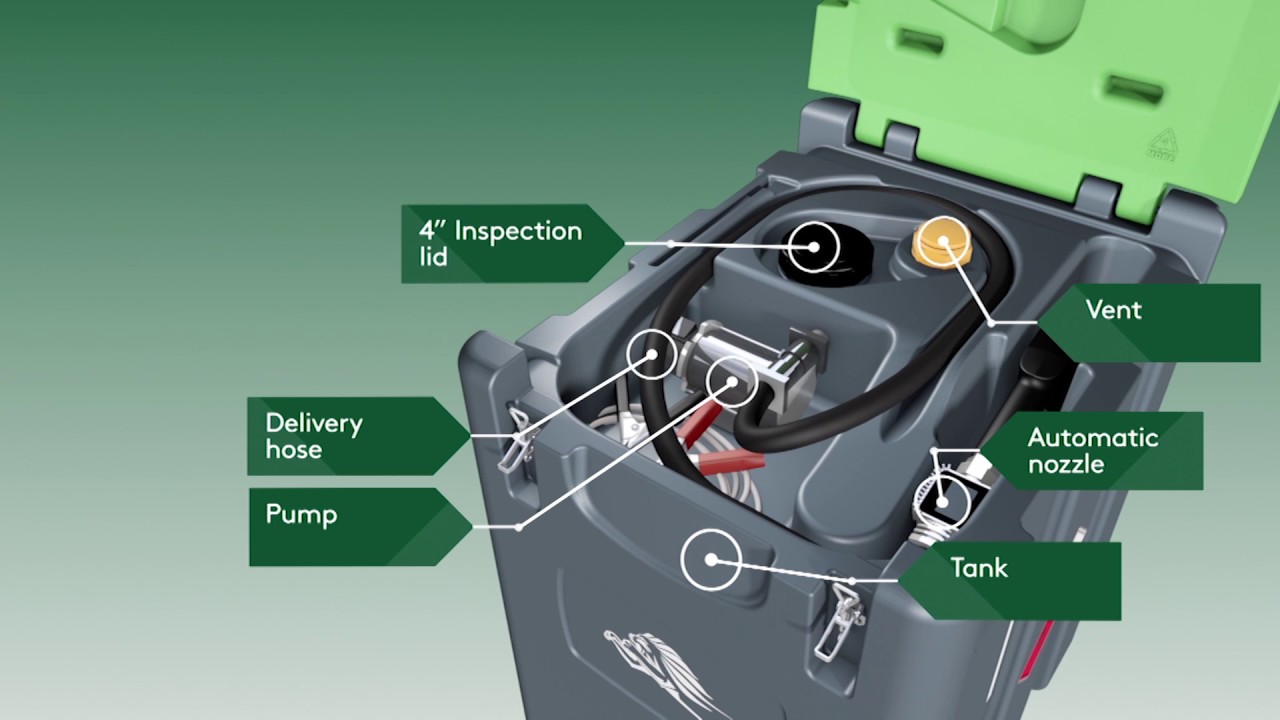 4" Inspection lid

Vent

Delivery hose

Automatic nozzle

Pump

Tank