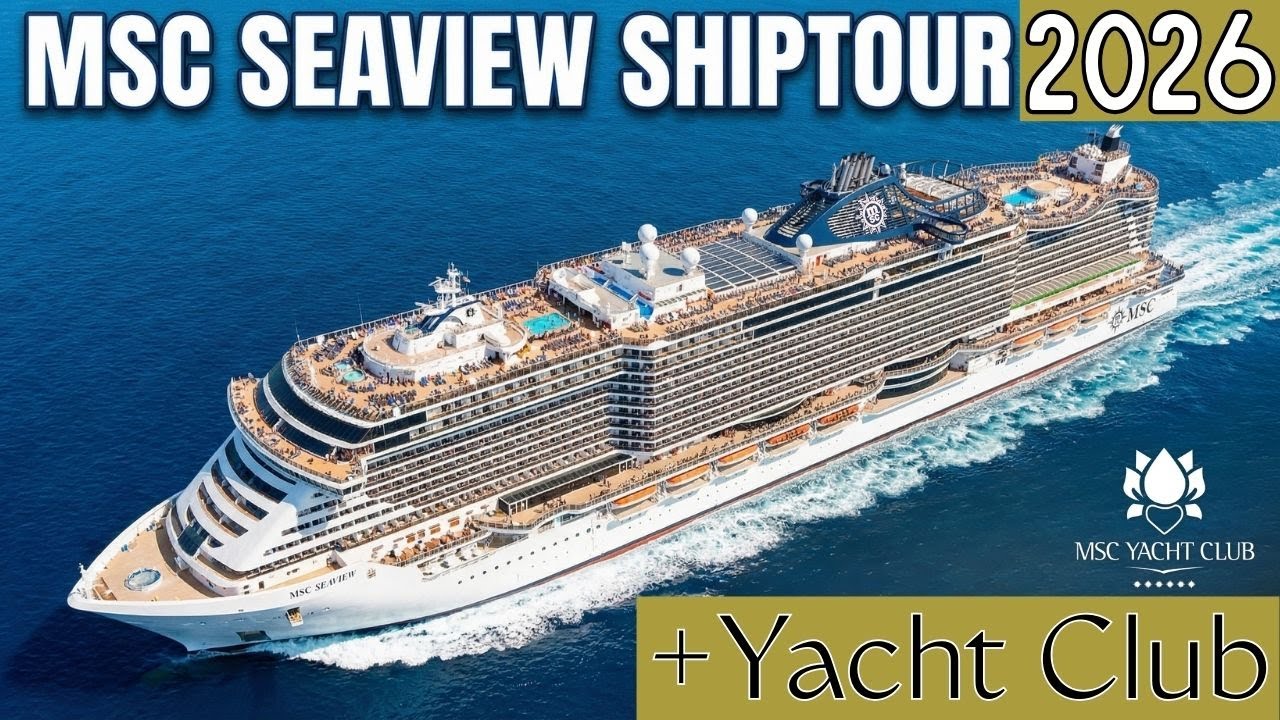 MSC SEAVIEW SHIPTOUR 2026

MSC

MSC SEAVIEW

MSC YACHT CLUB

+Yacht Club