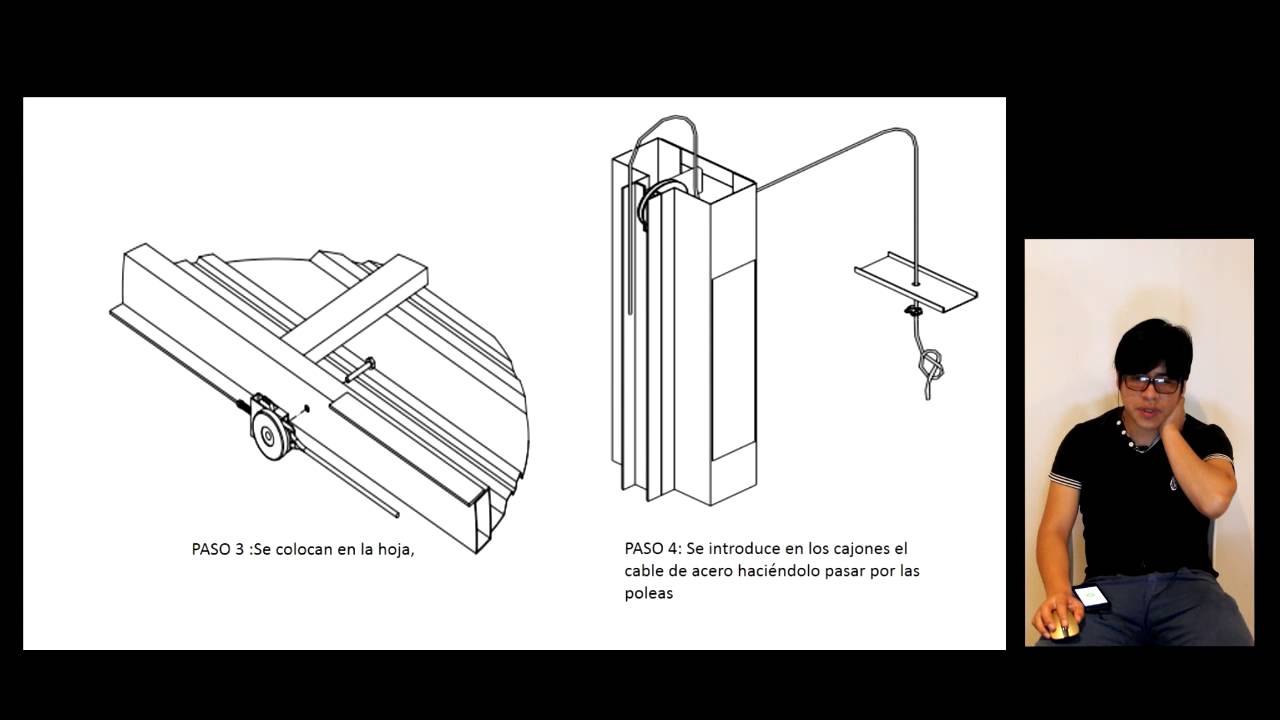 PASO 3 :Se colocan en la hoja,

PASO 4: Se introduce en los cajones el cable de acero haciéndolo pasar por las poleas