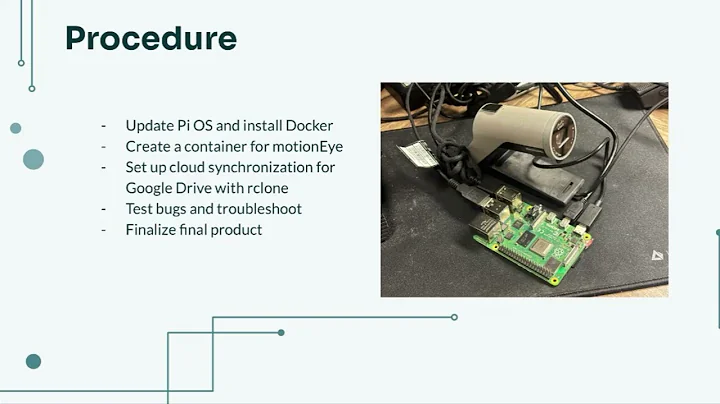 Procedure

- Update Pi OS and install Docker
- Create a container for motionEye
- Set up cloud synchronization for Google Drive with rclone
- Test bugs and troubleshoot
- Finalize final product