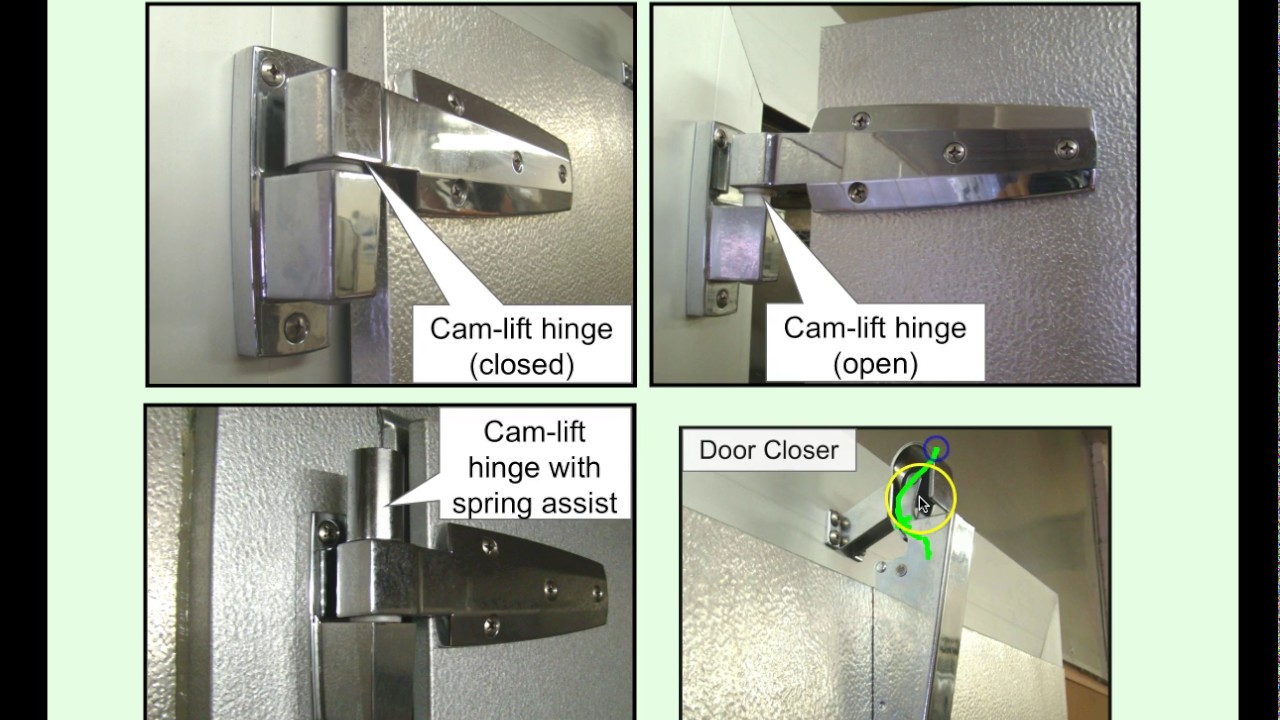 Cam-lift hinge (closed)

Cam-lift hinge (open)

Cam-lift hinge with spring assist

Door Closer