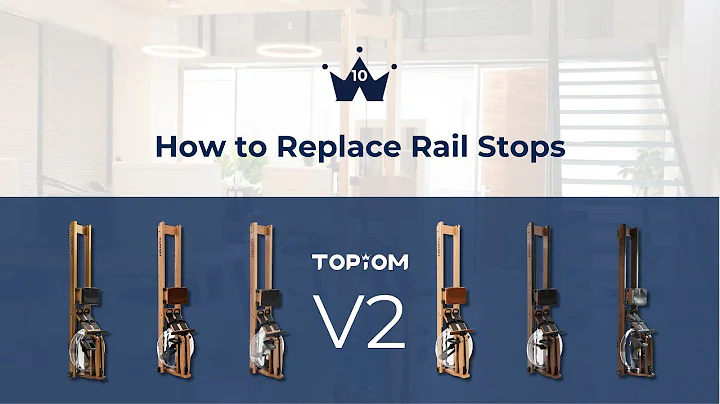 10

How to Replace Rail Stops

TOPIOM

V2