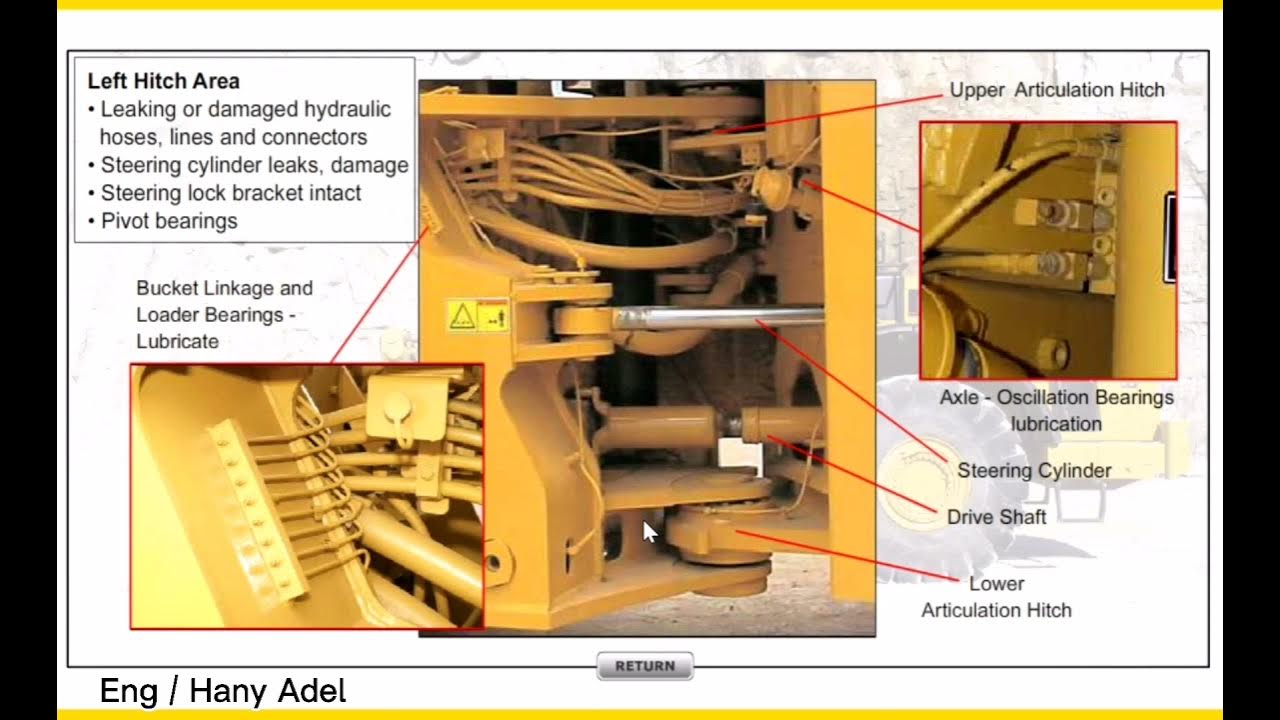 Left Hitch Area
• Leaking or damaged hydraulic hoses, lines and connectors
• Steering cylinder leaks, damage
• Steering lock bracket intact
• Pivot bearings

Bucket Linkage and Loader Bearings - Lubricate

Upper Articulation Hitch

Axle - Oscillation Bearings lubrication

Steering Cylinder

Drive Shaft

Lower Articulation Hitch

RETURN

Eng / Hany Adel