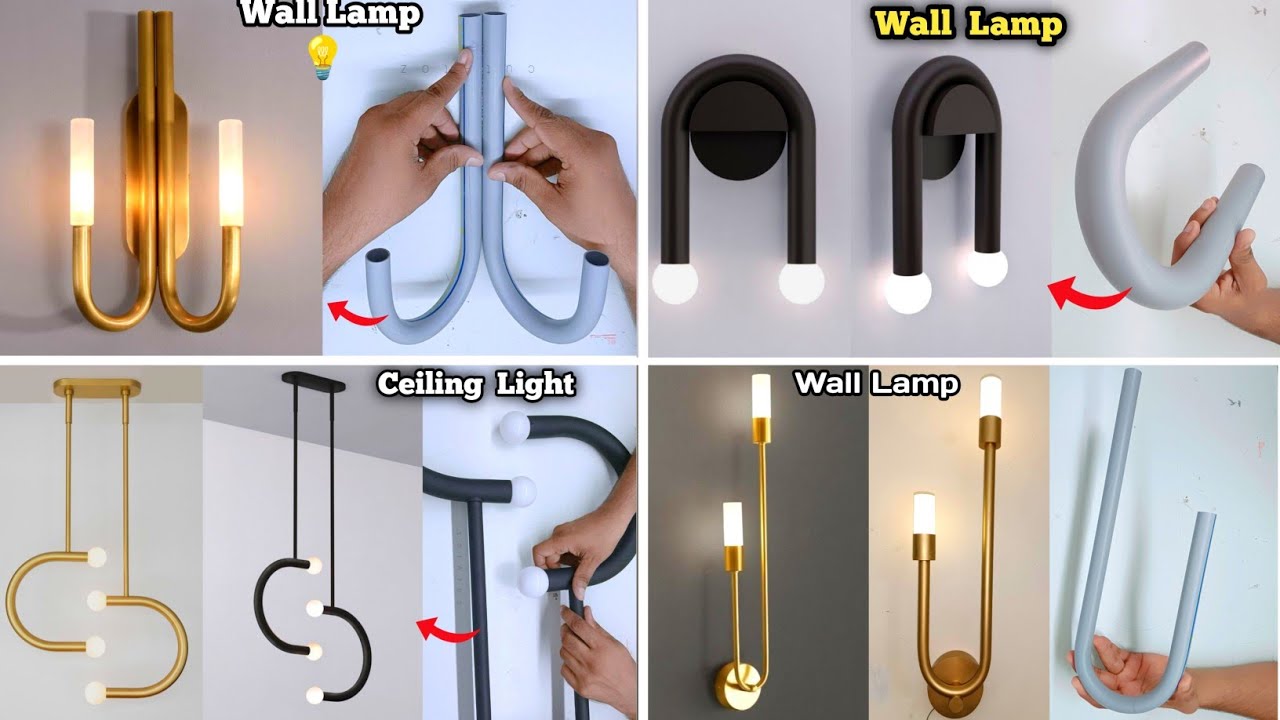 Wall Lamp

Wall Lamp

Ceiling Light

Wall Lamp