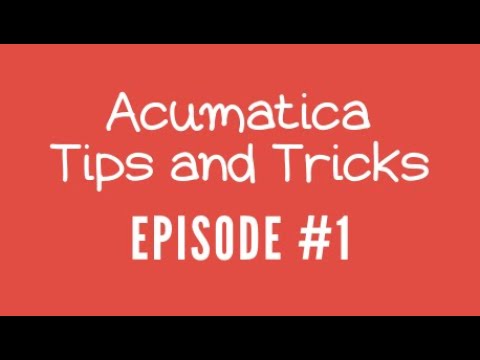 Acumatica
Tips and Tricks

EPISODE #1