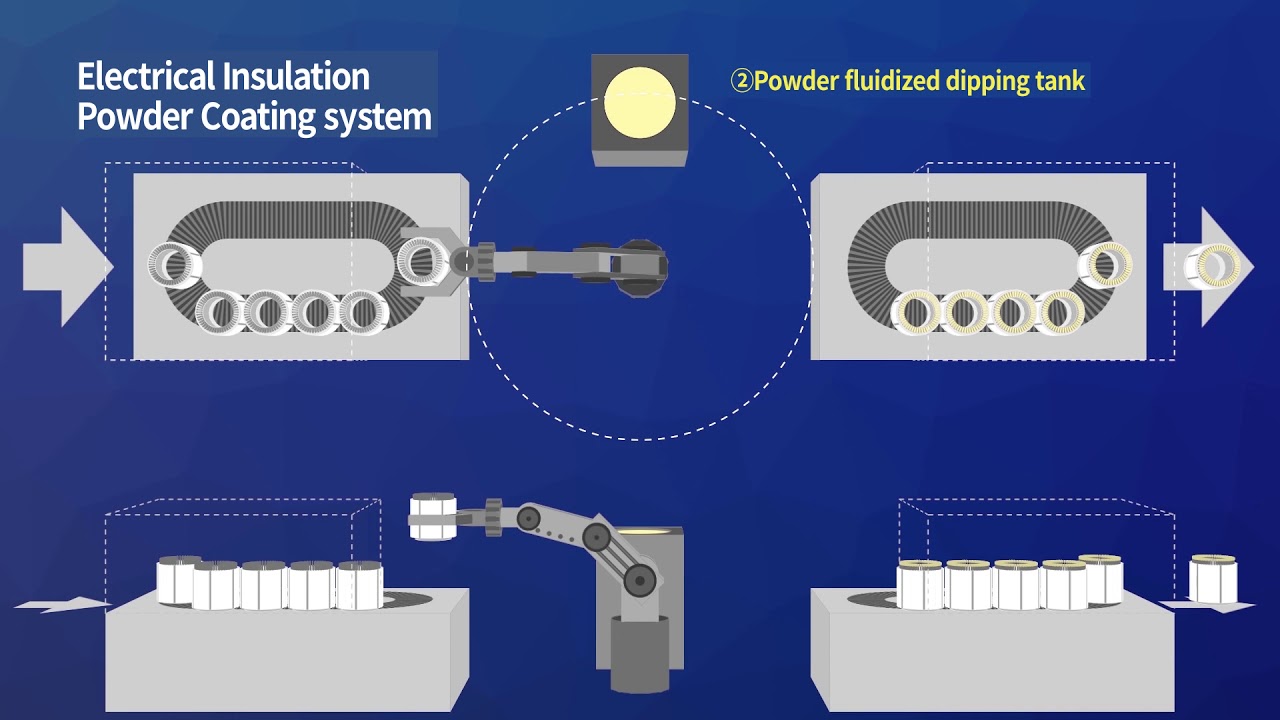 Electrical Insulation
Powder Coating system

②Powder fluidized dipping tank