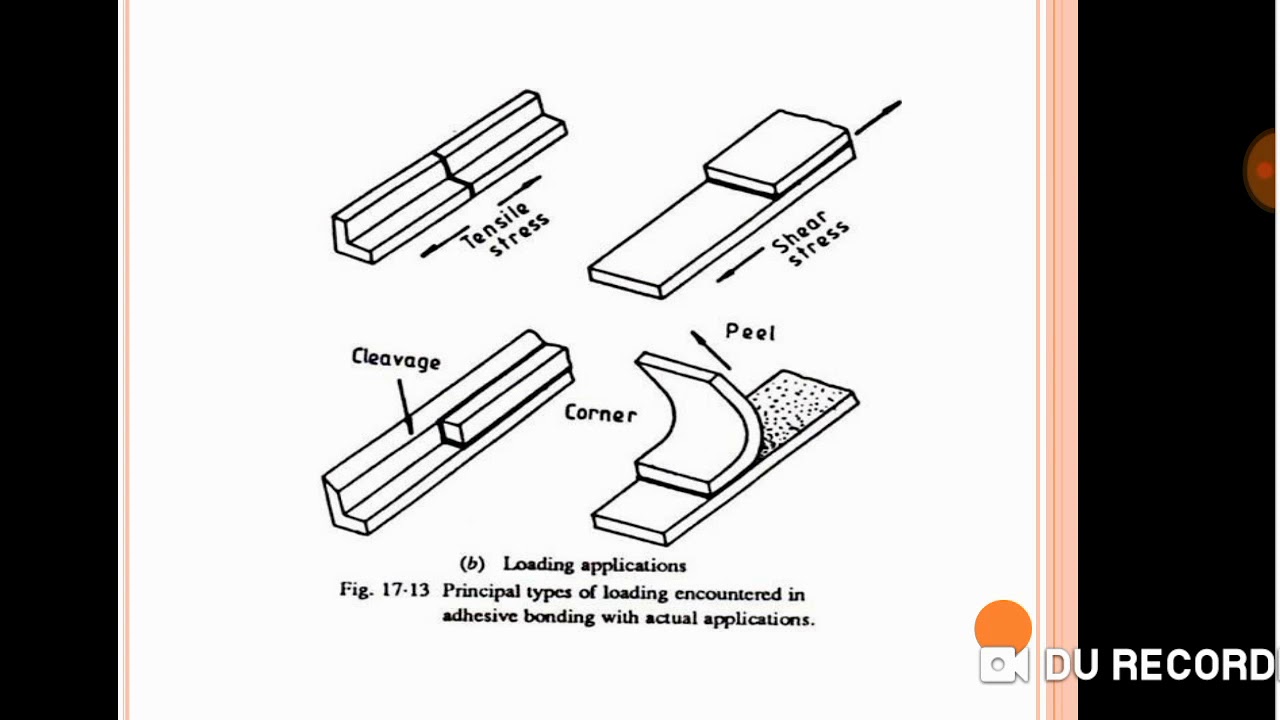 Tensile stress

Shear stress

Cleavage

Peel

Corner

(b) Loading applications

Fig. 17·13 Principal types of loading encountered in adhesive bonding with actual applications.

DU RECORD