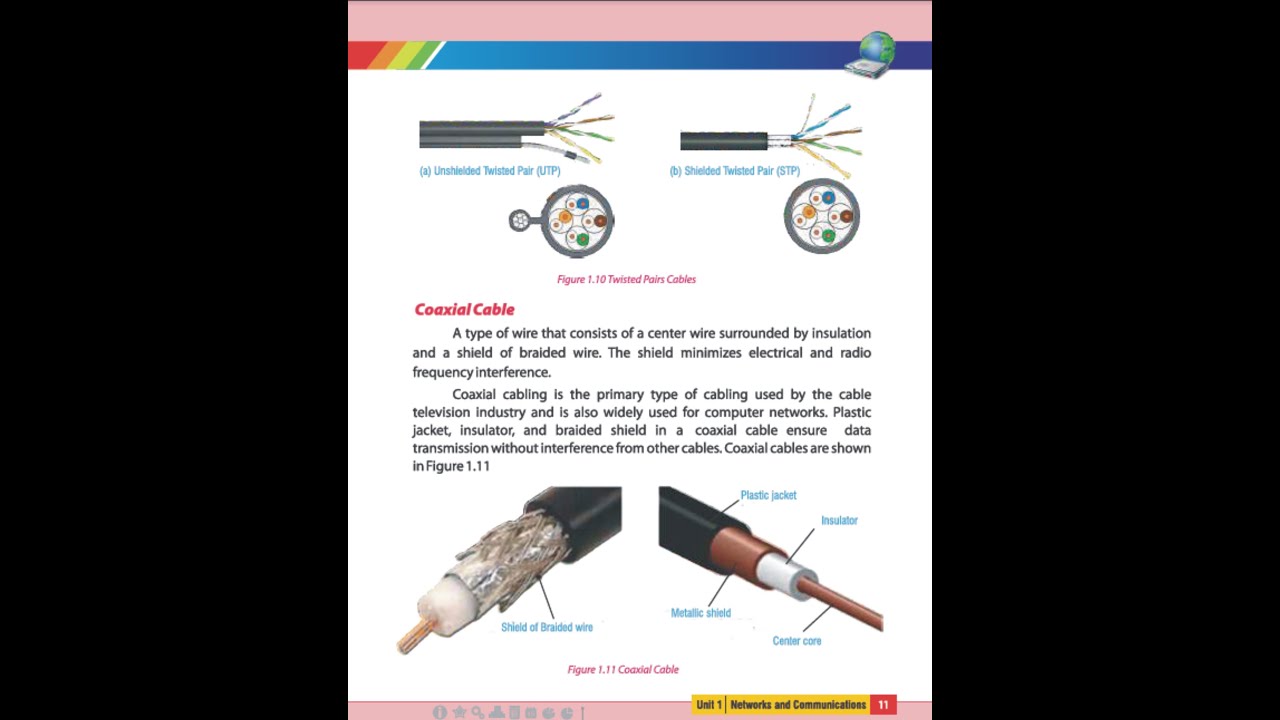 (a) Unshielded Twisted Pair (UTP)

(b) Shielded Twisted Pair (STP)

Figure 1.10 Twisted Pairs Cables

Coaxial Cable

A type of wire that consists of a center wire surrounded by insulation and a shield of braided wire. The shield minimizes electrical and radio frequency interference.

Coaxial cabling is the primary type of cabling used by the cable television industry and is also widely used for computer networks. Plastic jacket, insulator, and braided shield in a coaxial cable ensure data transmission without interference from other cables. Coaxial cables are shown in Figure 1.11

Shield of Braided wire

Plastic jacket

Insulator

Metallic shield

Center core

Figure 1.11 Coaxial Cable

Unit 1 | Networks and Communications 11