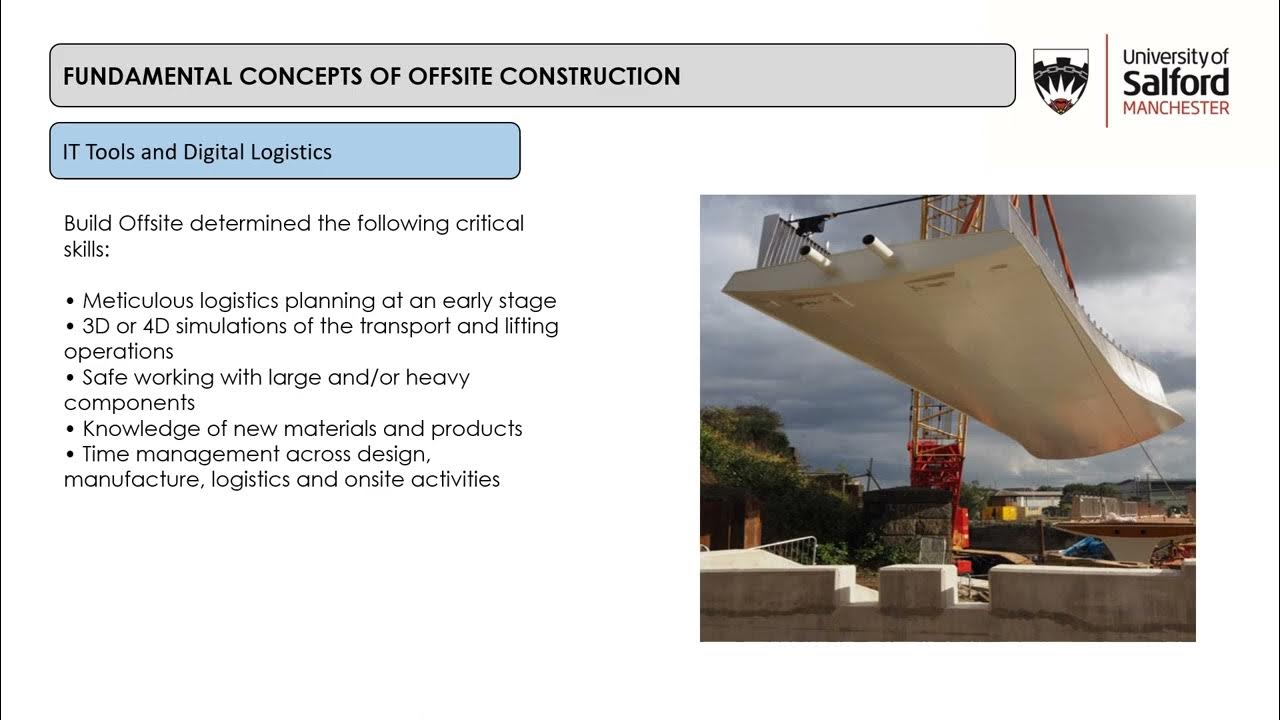 FUNDAMENTAL CONCEPTS OF OFFSITE CONSTRUCTION

University of Salford MANCHESTER

IT Tools and Digital Logistics

Build Offsite determined the following critical skills:

• Meticulous logistics planning at an early stage
• 3D or 4D simulations of the transport and lifting operations
• Safe working with large and/or heavy components
• Knowledge of new materials and products
• Time management across design, manufacture, logistics and onsite activities