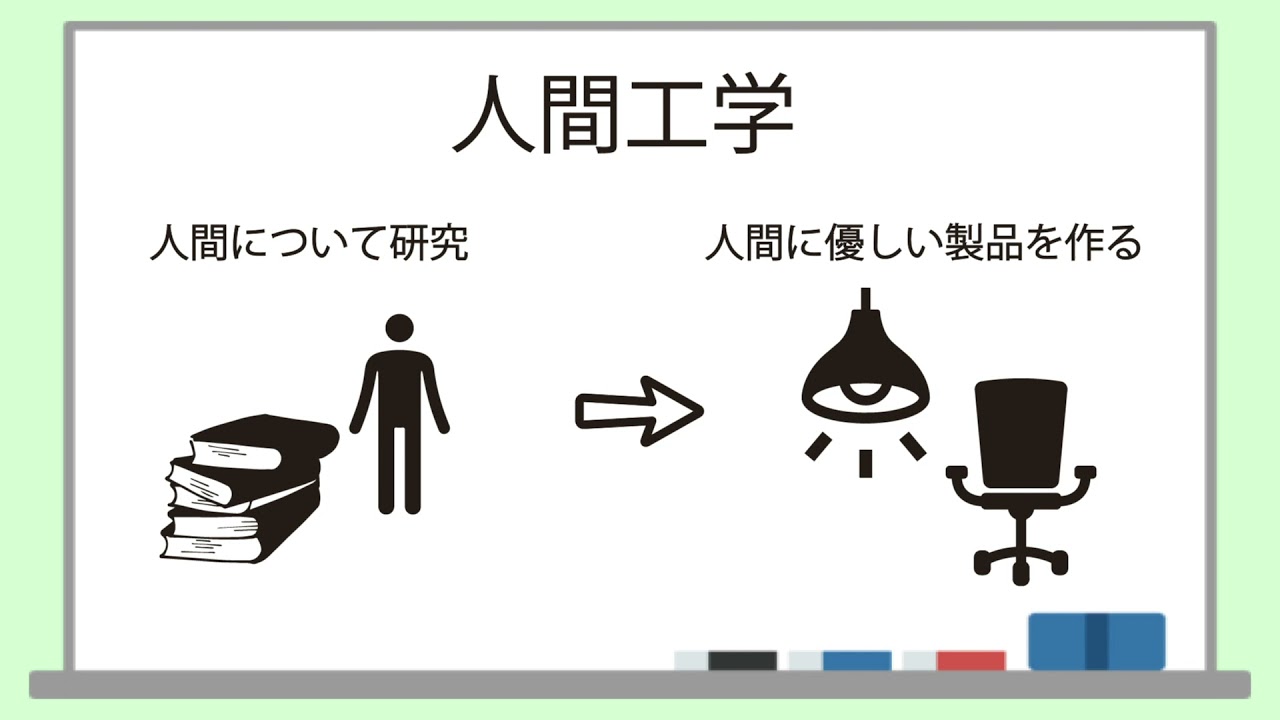 人間工学

人間について研究

人間に優しい製品を作る