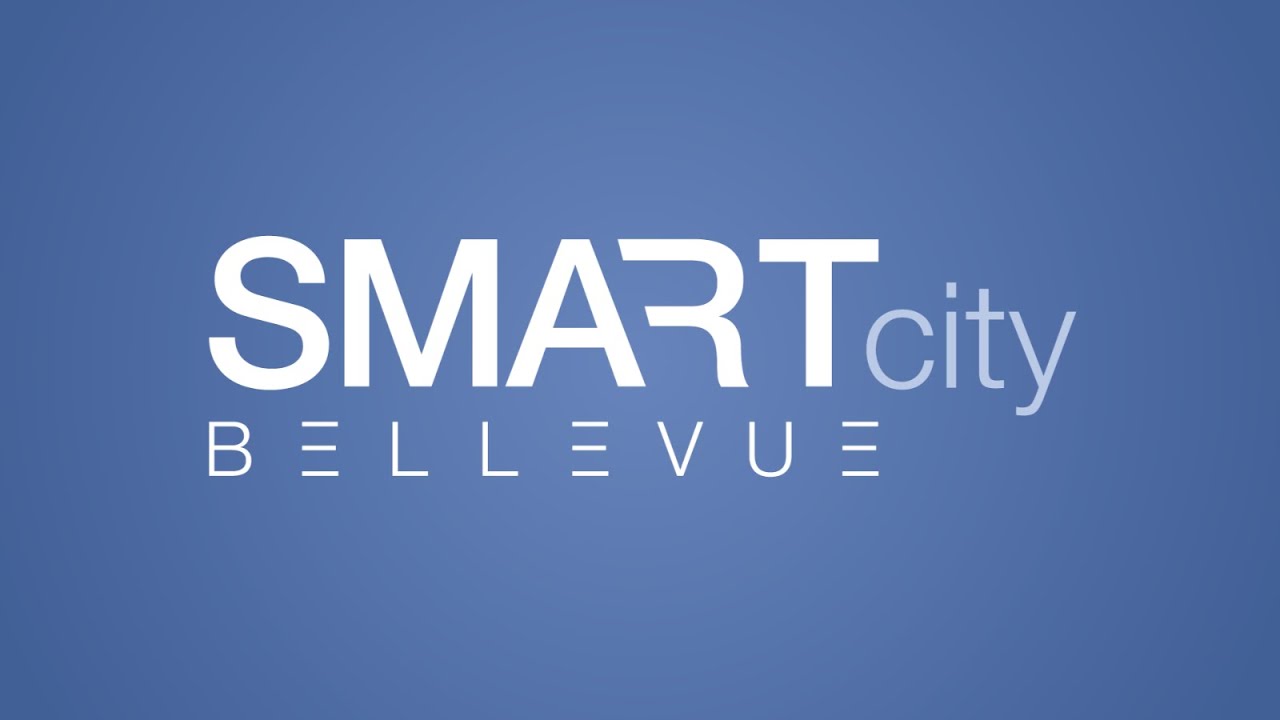 SMARTcity
BELLEVUE