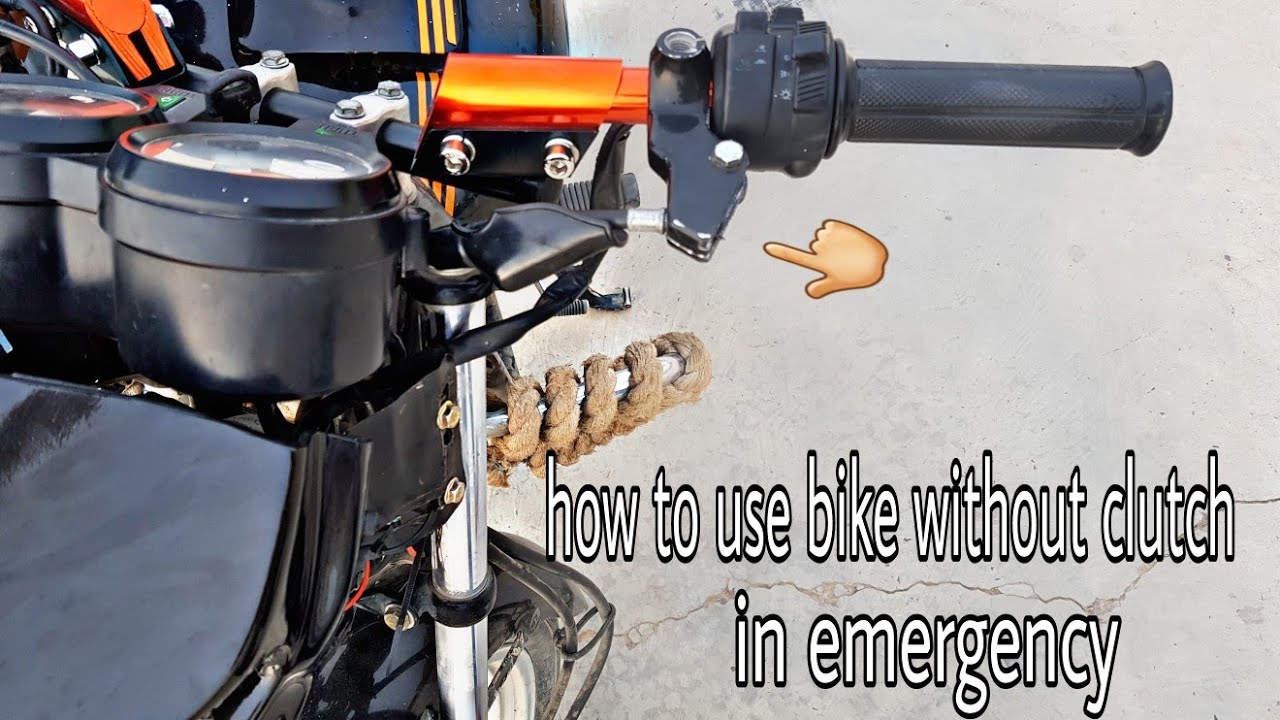 how to use bike without clutch
in emergency