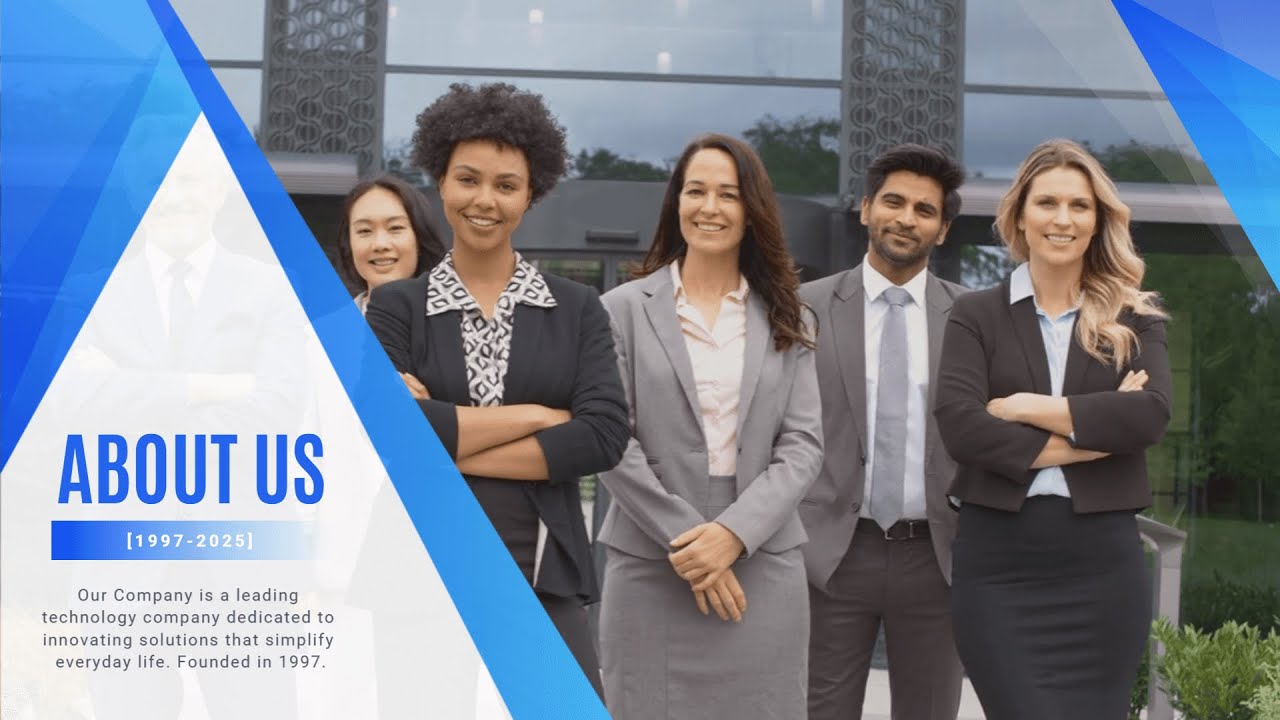 ABOUT US

[1997-2025]

Our Company is a leading technology company dedicated to innovating solutions that simplify everyday life. Founded in 1997.