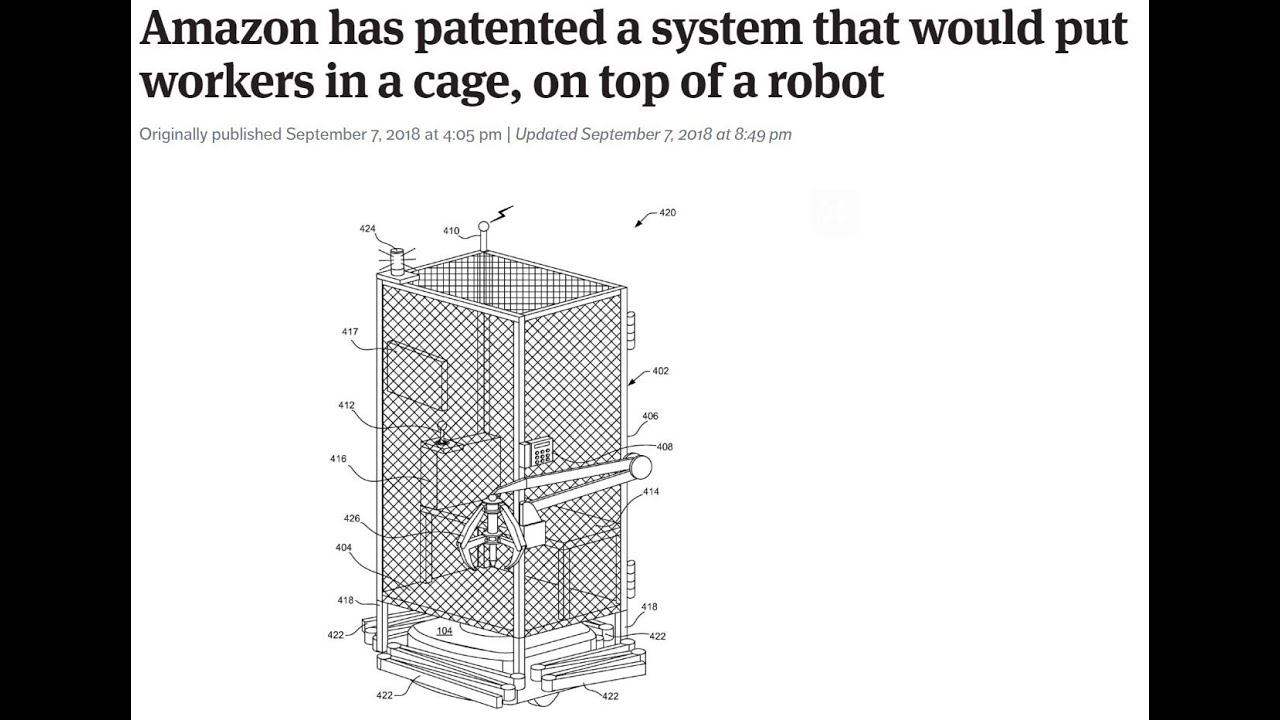 Amazon has patented a system that would put workers in a cage, on top of a robot

Originally published September 7, 2018 at 4:05 pm | Updated September 7, 2018 at 8:49 pm

424
410
420
417
402
412
406
408
416
414
426
404
418
418
422
104
422
422
422