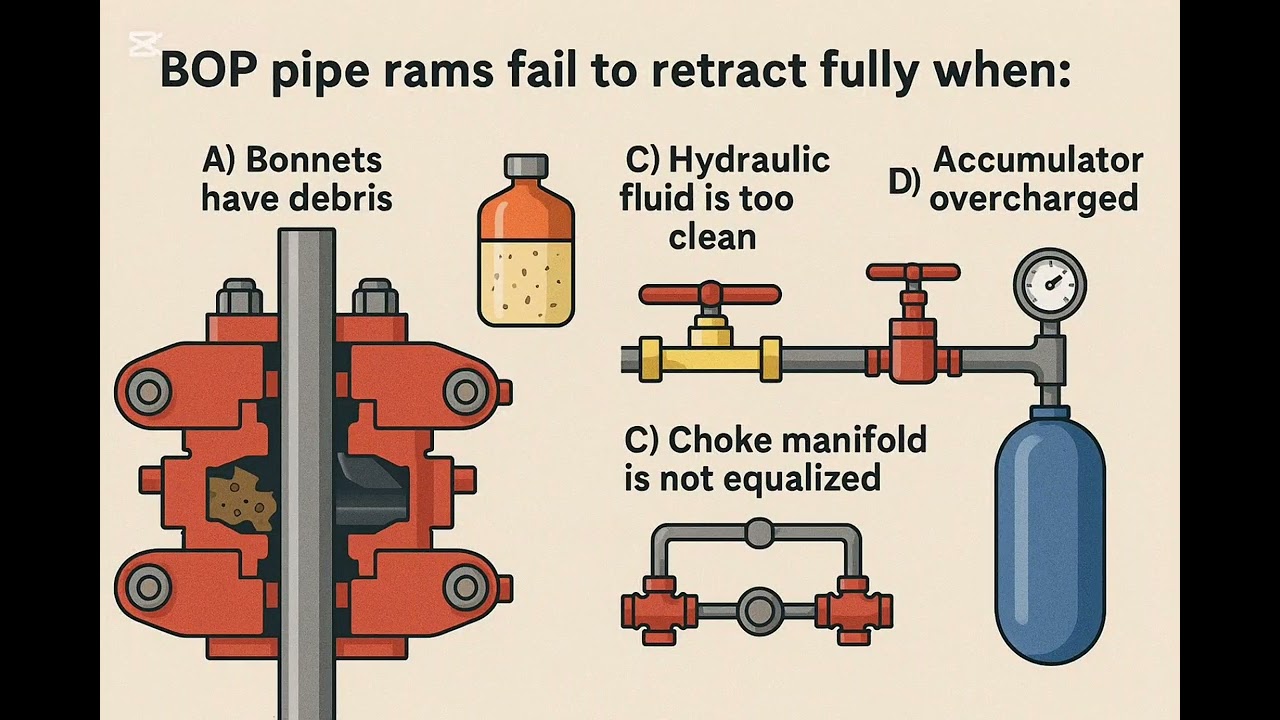 BOP pipe rams fail to retract fully when:

A) Bonnets have debris

C) Hydraulic fluid is too clean

D) Accumulator overcharged

C) Choke manifold is not equalized