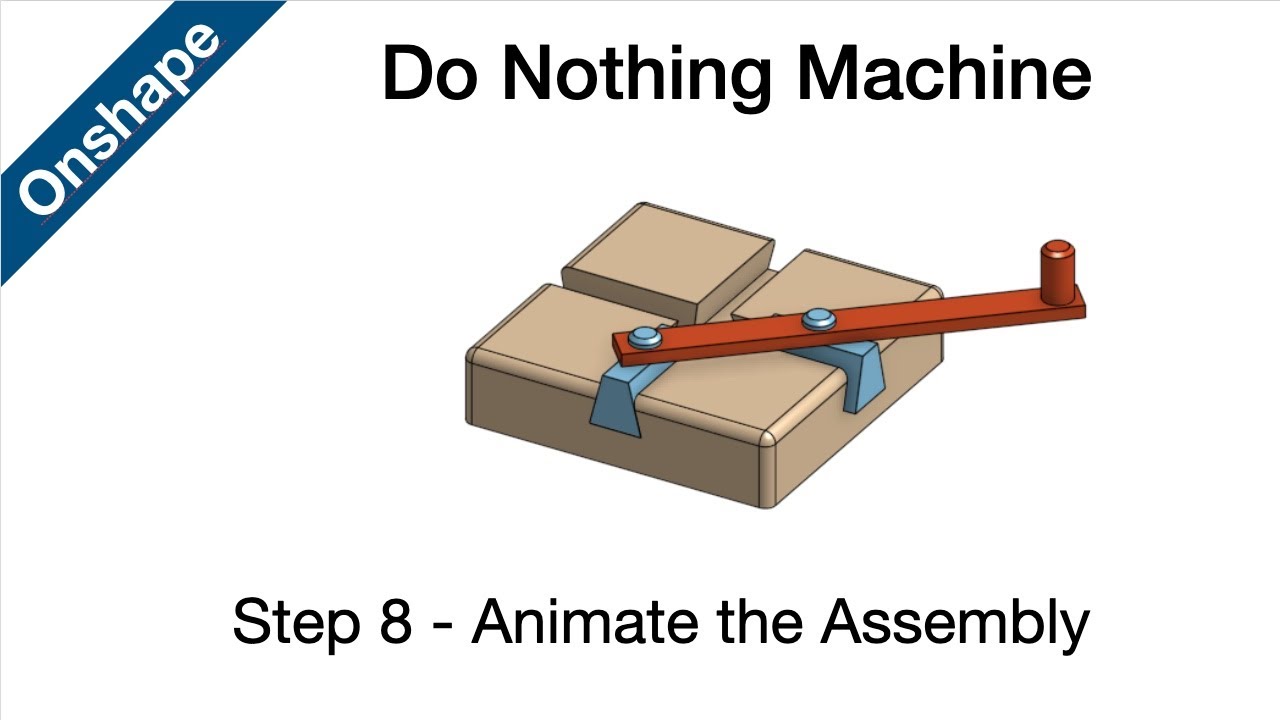 Onshape

Do Nothing Machine

Step 8 - Animate the Assembly