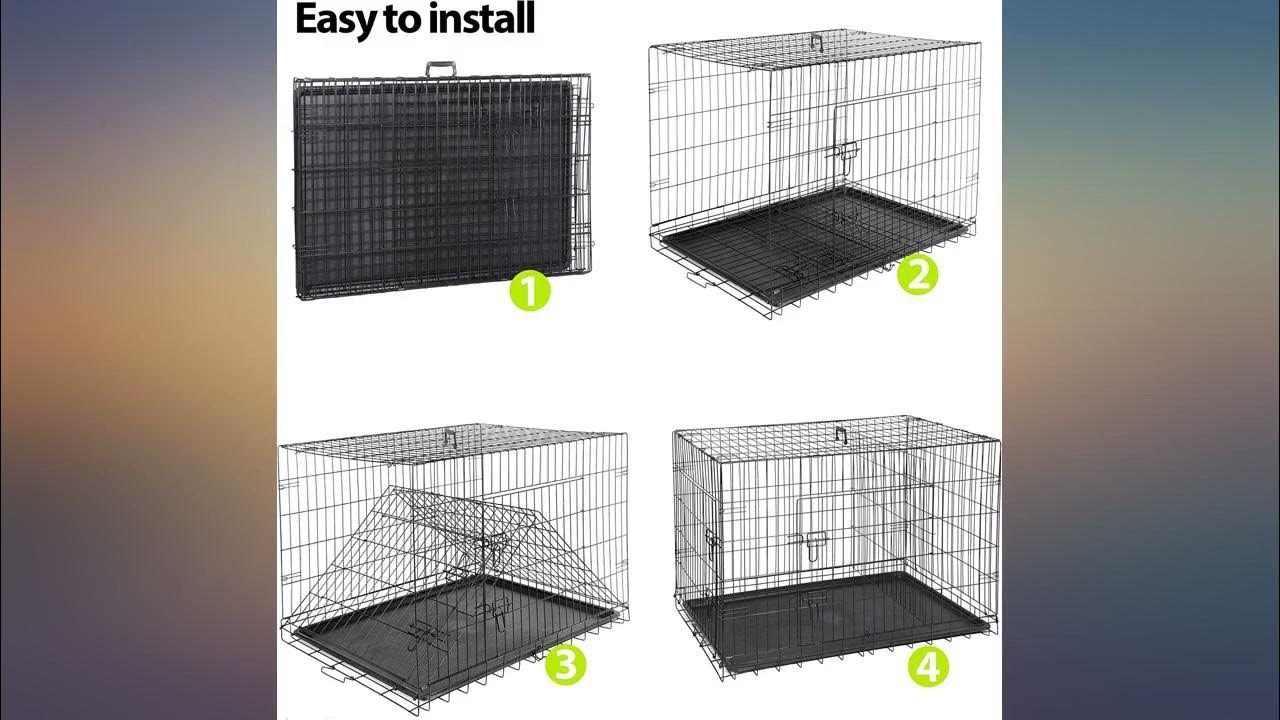 Easy to install

1

2

3

4