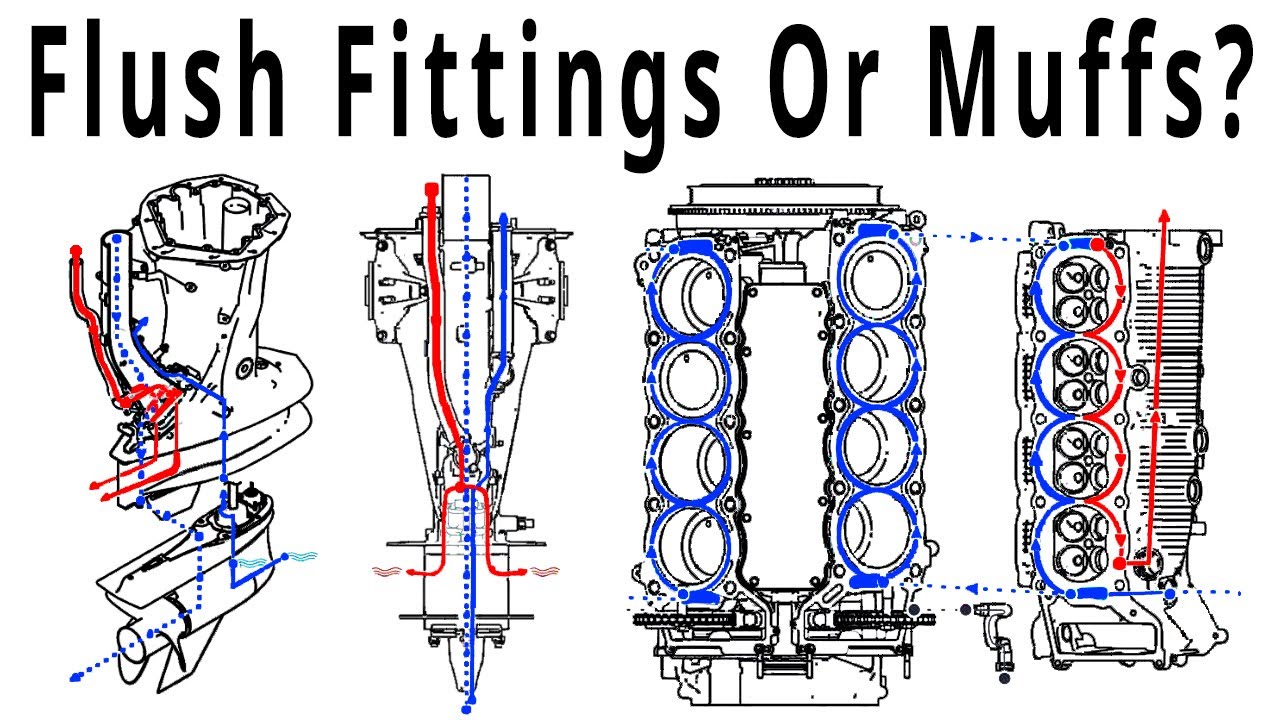 Flush Fittings Or Muffs?