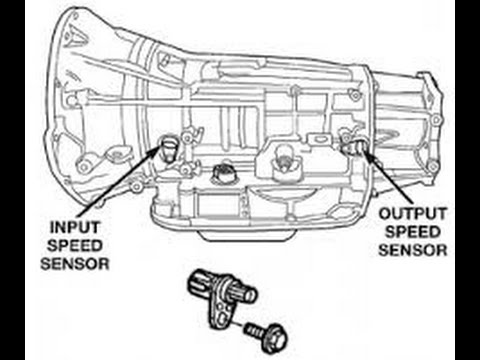 INPUT SPEED SENSOR

OUTPUT SPEED SENSOR