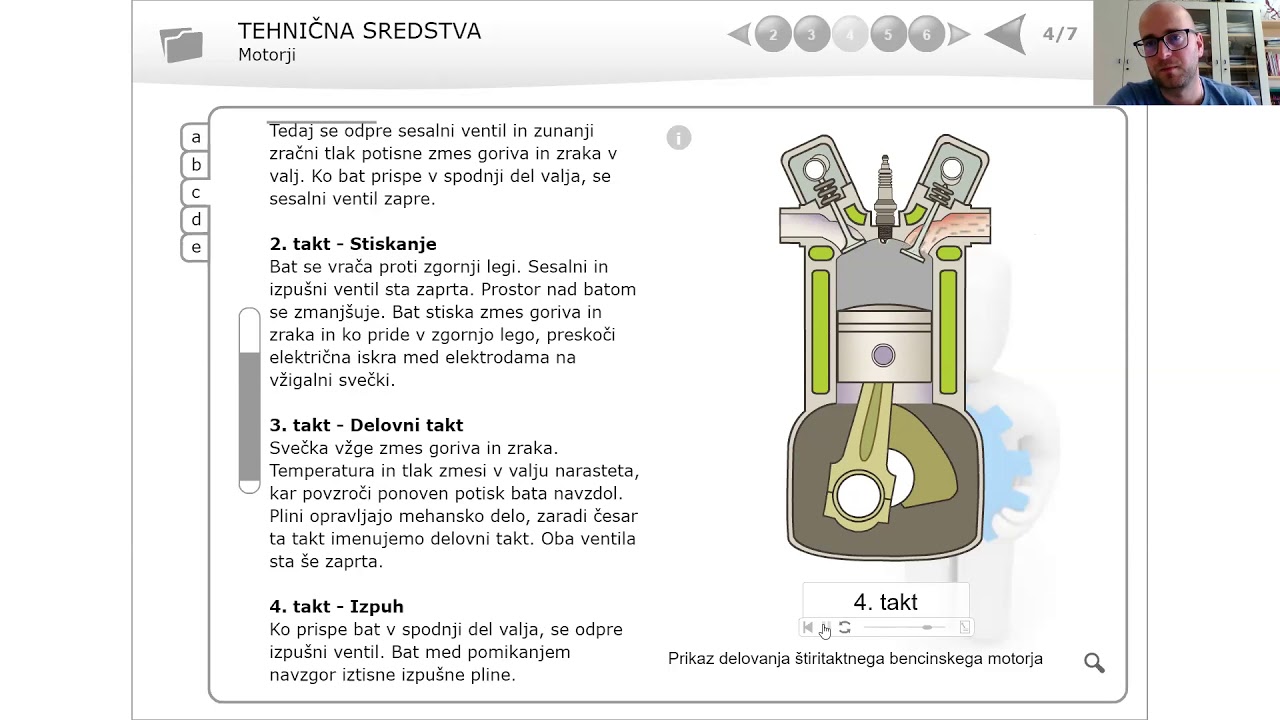 TEHNIČNA SREDSTVA
Motorji

2 3 4 5 6

4/7

a
b
c
d
e

Tedaj se odpre sesalni ventil in zunanji zračni tlak potisne zmes goriva in zraka v valj. Ko bat prispe v spodnji del valja, se sesalni ventil zapre.

2. takt - Stiskanje
Bat se vrača proti zgornji legi. Sesalni in izpušni ventil sta zaprta. Prostor nad batom se zmanjšuje. Bat stiska zmes goriva in zraka in ko pride v zgornjo lego, preskoči električna iskra med elektrodama na vžigalni svečki.

3. takt - Delovni takt
Svečka vžge zmes goriva in zraka. Temperatura in tlak zmesi v valju narasteta, kar povzroči ponoven potisk bata navzdol. Plini opravljajo mehansko delo, zaradi česar ta takt imenujemo delovni takt. Oba ventila sta še zaprta.

4. takt - Izpuh
Ko prispe bat v spodnji del valja, se odpre izpušni ventil. Bat med pomikanjem navzgor iztisne izpušne pline.

i

4. takt

Prikaz delovanja štiritaktnega bencinskega motorja