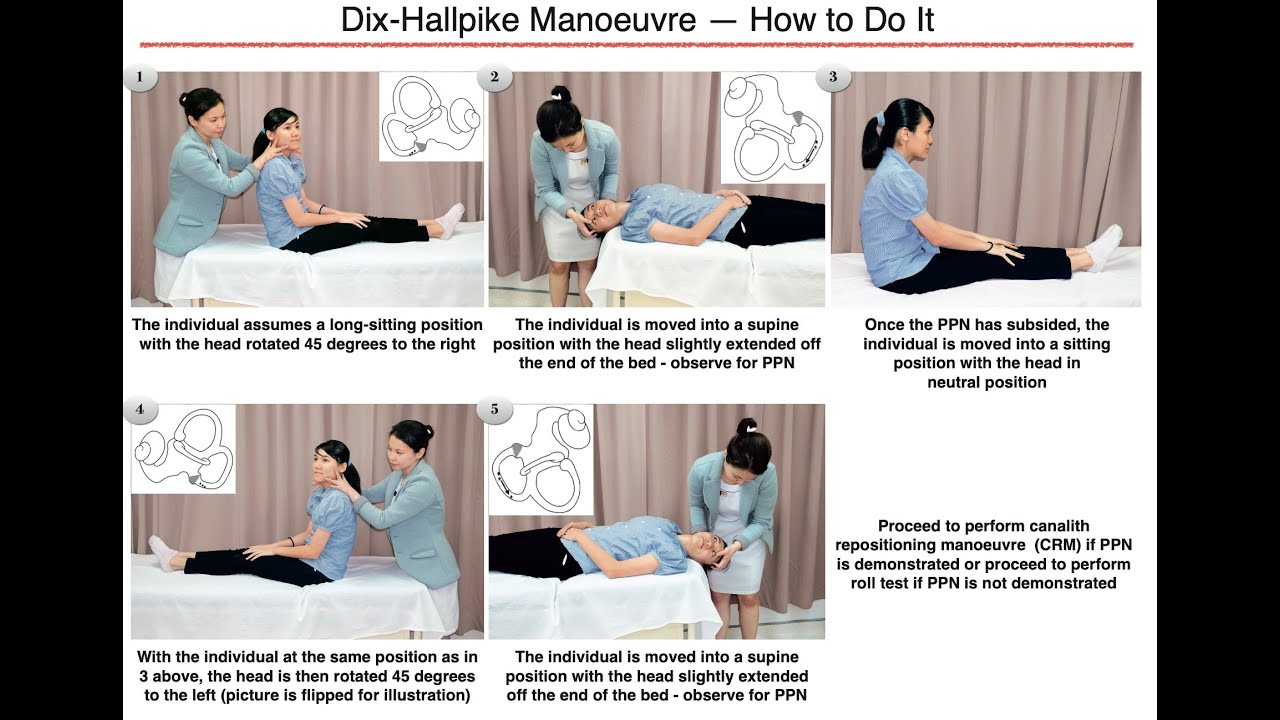 Dix-Hallpike Manoeuvre — How to Do It

1

The individual assumes a long-sitting position with the head rotated 45 degrees to the right

2

The individual is moved into a supine position with the head slightly extended off the end of the bed - observe for PPN

3

Once the PPN has subsided, the individual is moved into a sitting position with the head in neutral position

4

With the individual at the same position as in 3 above, the head is then rotated 45 degrees to the left (picture is flipped for illustration)

5

The individual is moved into a supine position with the head slightly extended off the end of the bed - observe for PPN

Proceed to perform canalith repositioning manoeuvre (CRM) if PPN is demonstrated or proceed to perform roll test if PPN is not demonstrated