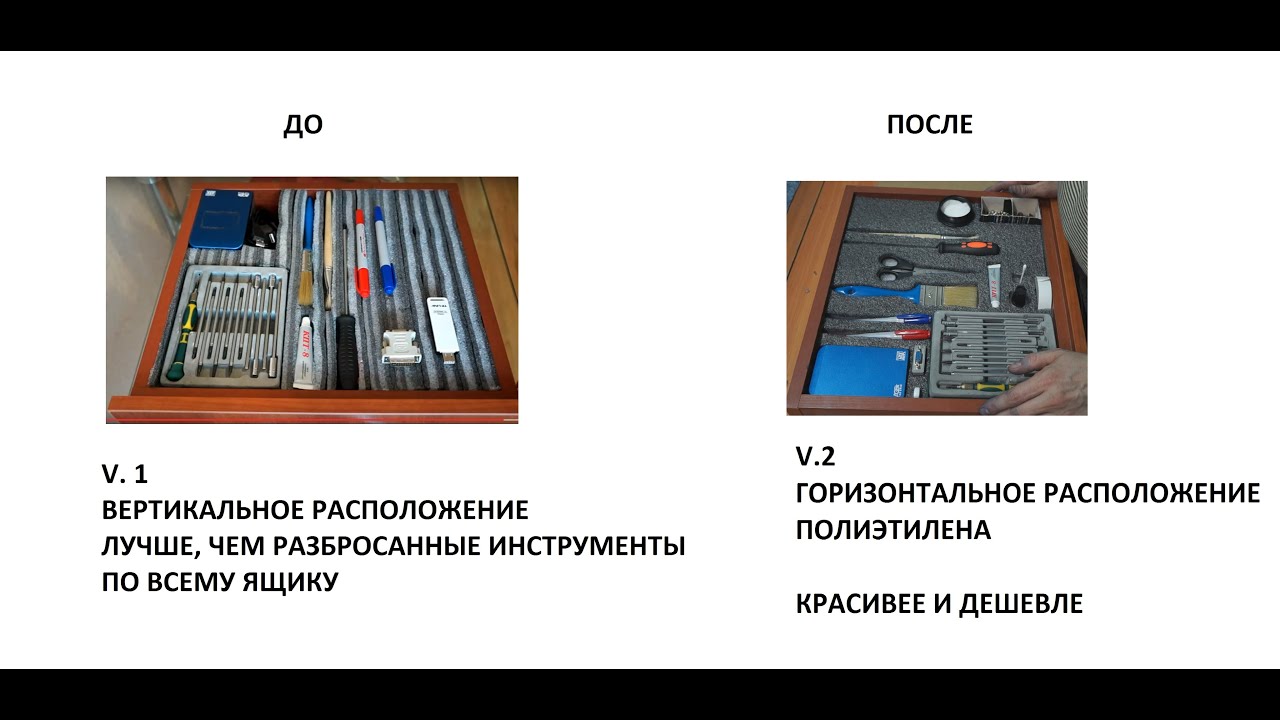 ДО

V. 1
ВЕРТИКАЛЬНОЕ РАСПОЛОЖЕНИЕ
ЛУЧШЕ, ЧЕМ РАЗБРОСАННЫЕ ИНСТРУМЕНТЫ
ПО ВСЕМУ ЯЩИКУ

ПОСЛЕ

V.2
ГОРИЗОНТАЛЬНОЕ РАСПОЛОЖЕНИЕ
ПОЛИЭТИЛЕНА

КРАСИВЕЕ И ДЕШЕВЛЕ