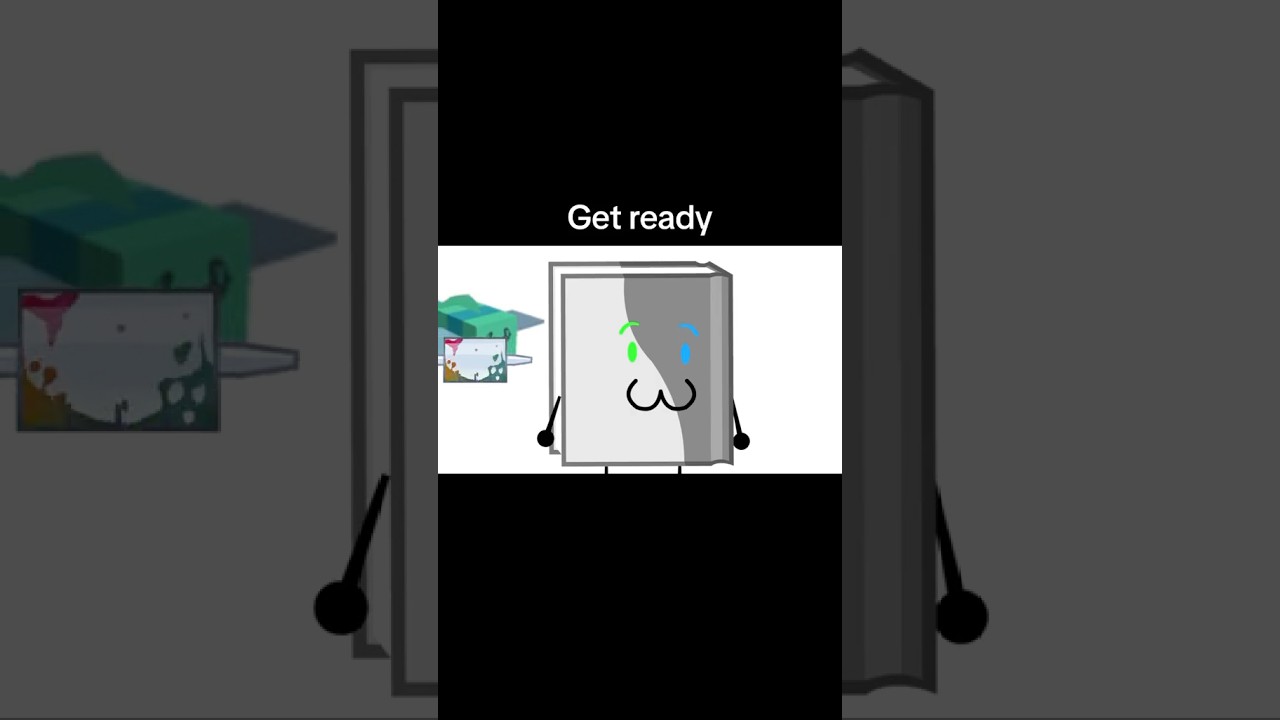 Get ready