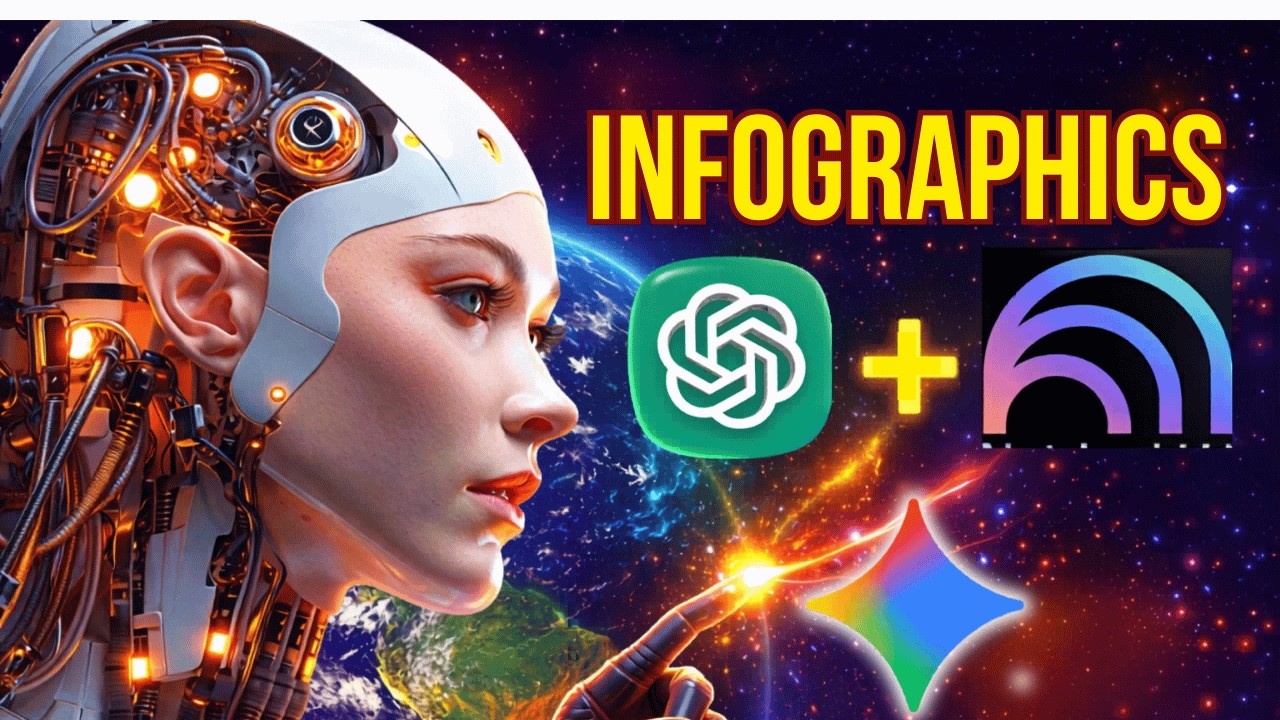 INFOGRAPHICS

+