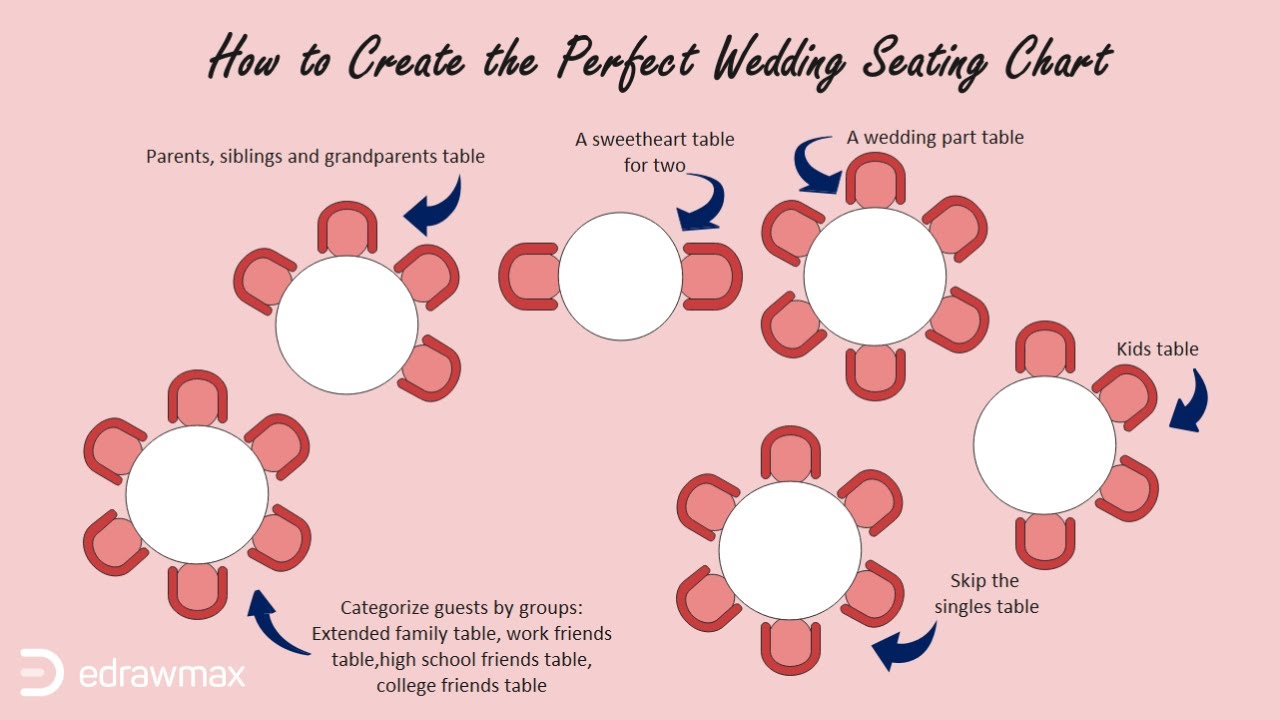 How to Create the Perfect Wedding Seating Chart

Parents, siblings and grandparents table

A sweetheart table for two

A wedding part table

Kids table

Skip the singles table

Categorize guests by groups: Extended family table, work friends table,high school friends table, college friends table

edrawmax