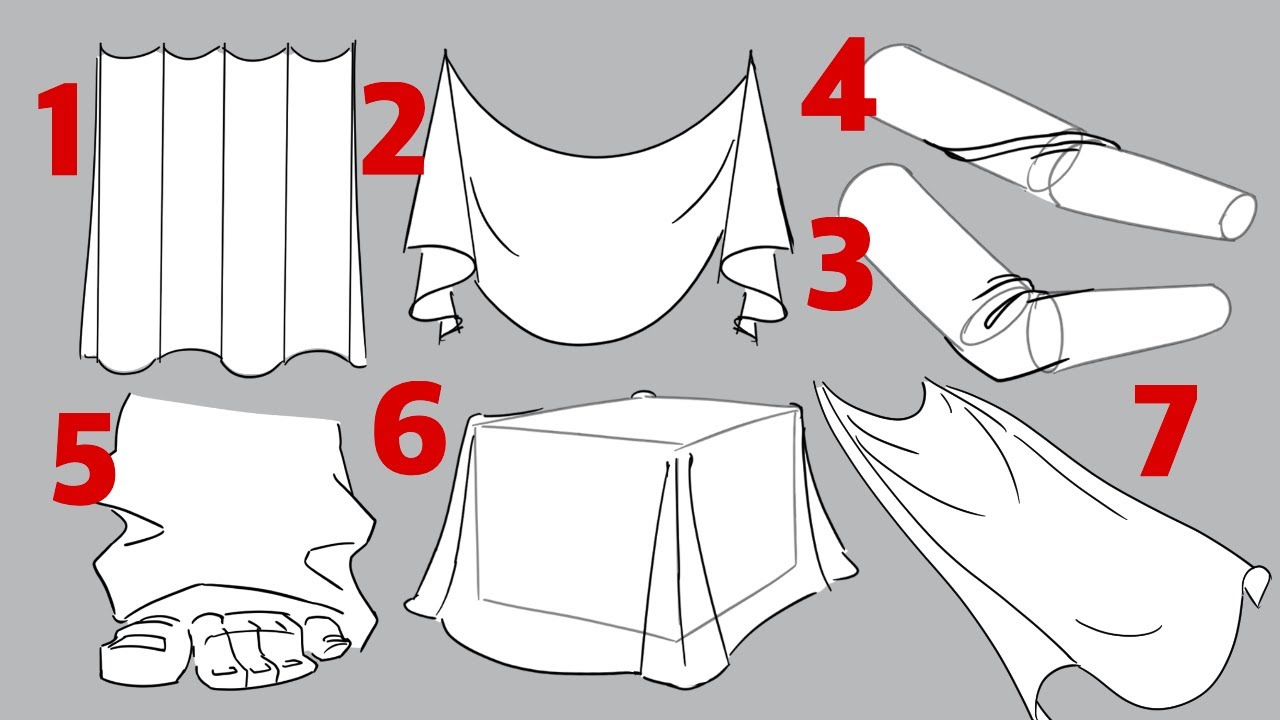 1
2
4
3
5
6
7