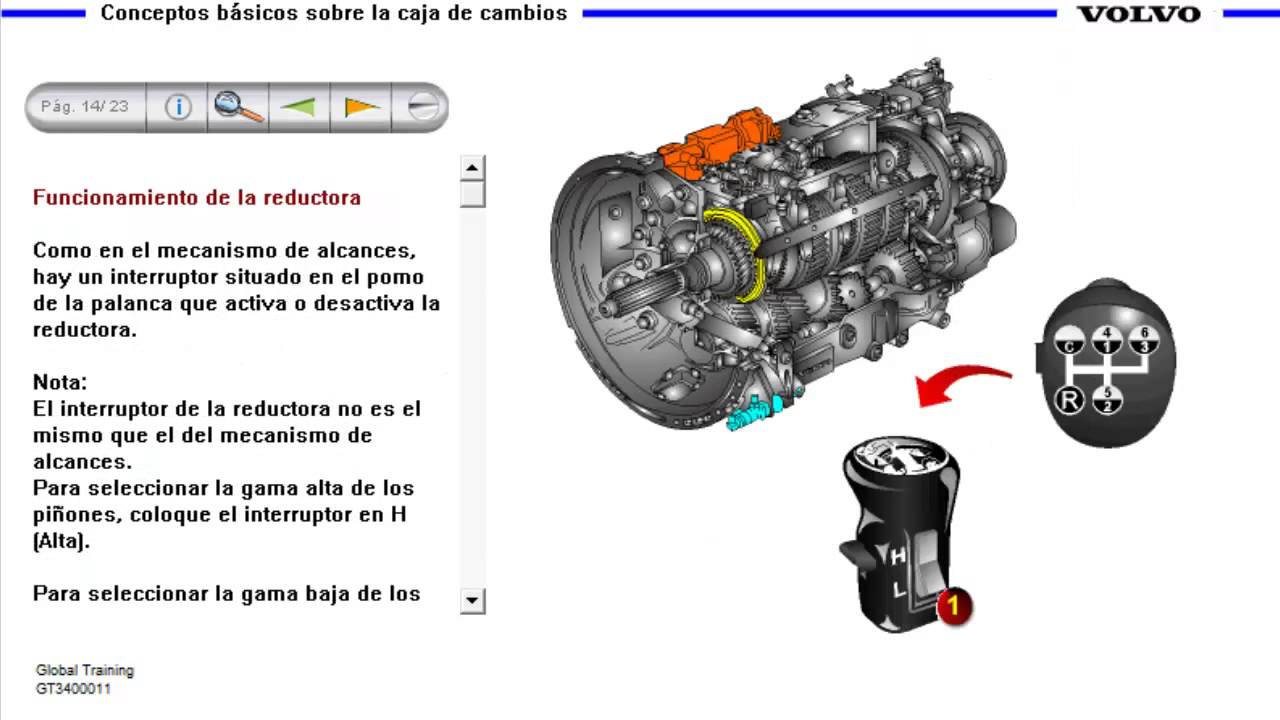 Conceptos básicos sobre la caja de cambios

VOLVO

Pág. 14/ 23

Funcionamiento de la reductora

Como en el mecanismo de alcances, hay un interruptor situado en el pomo de la palanca que activa o desactiva la reductora.

Nota:
El interruptor de la reductora no es el mismo que el del mecanismo de alcances.
Para seleccionar la gama alta de los piñones, coloque el interruptor en H (Alta).

Para seleccionar la gama baja de los

C 4 1 6 3 R 5 2

H L 1

Global Training
GT3400011