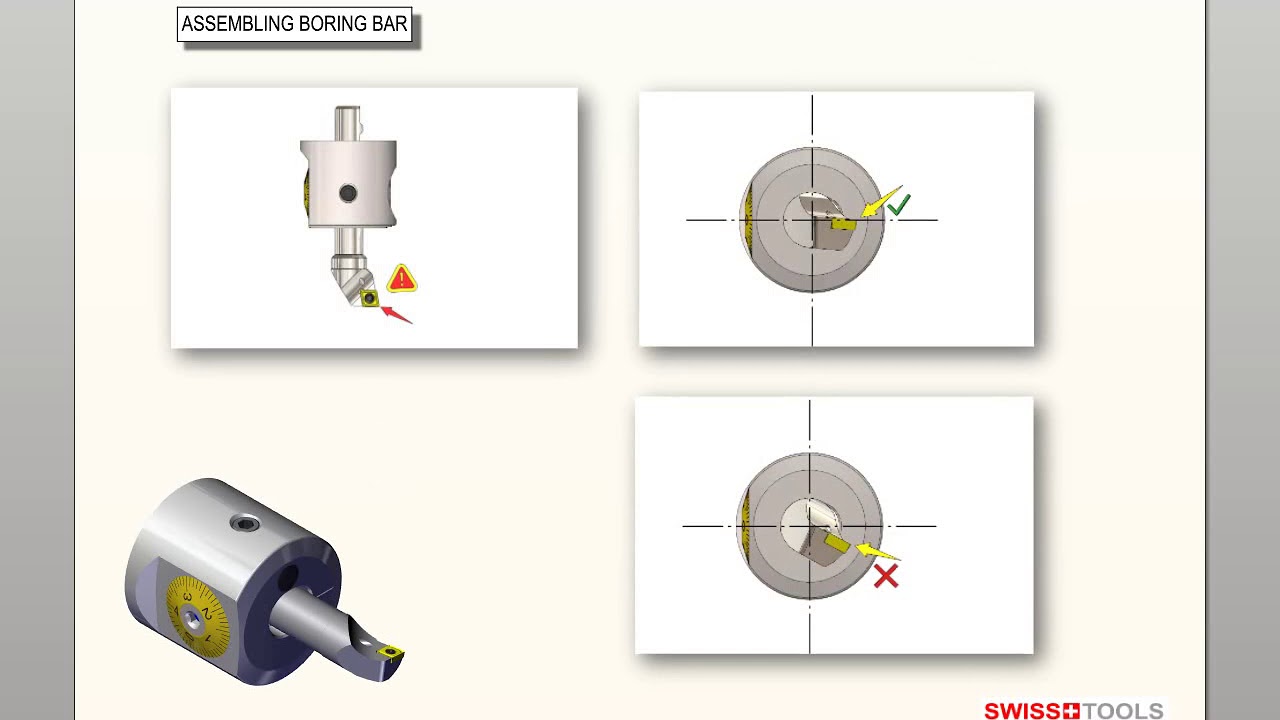 ASSEMBLING BORING BAR

3
2
1

SWISS TOOLS