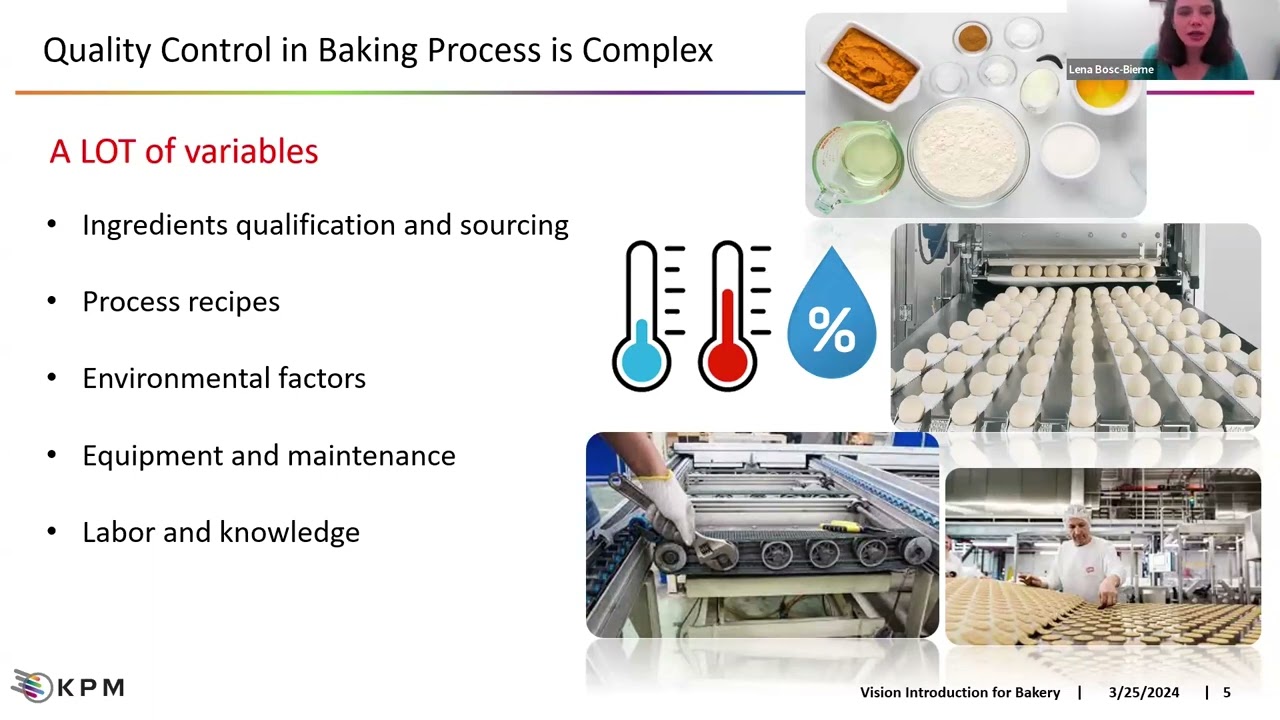 Quality Control in Baking Process is Complex

Lena Bosc-Bierne

A LOT of variables

• Ingredients qualification and sourcing

• Process recipes

• Environmental factors

• Equipment and maintenance

• Labor and knowledge

%

KPM

Vision Introduction for Bakery | 3/25/2024 | 5