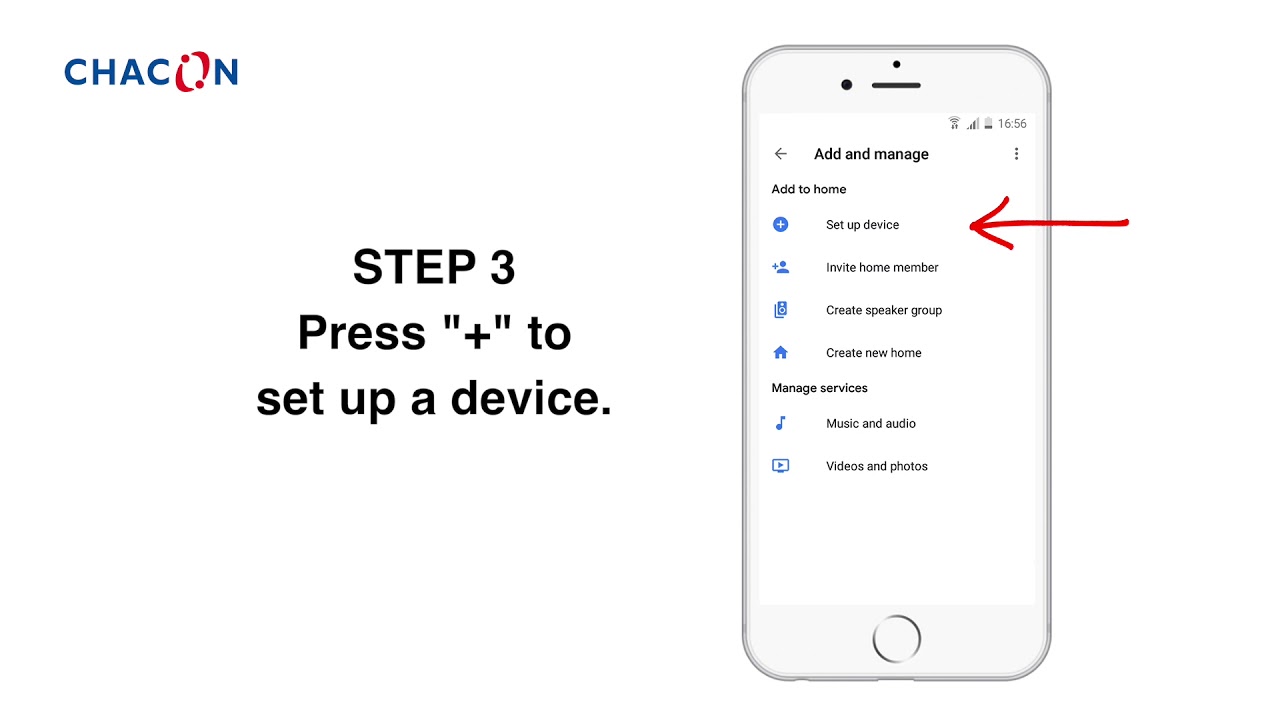 CHACON

STEP 3
Press "+" to set up a device.

16:56

Add and manage

Add to home

Set up device

Invite home member

Create speaker group

Create new home

Manage services

Music and audio

Videos and photos