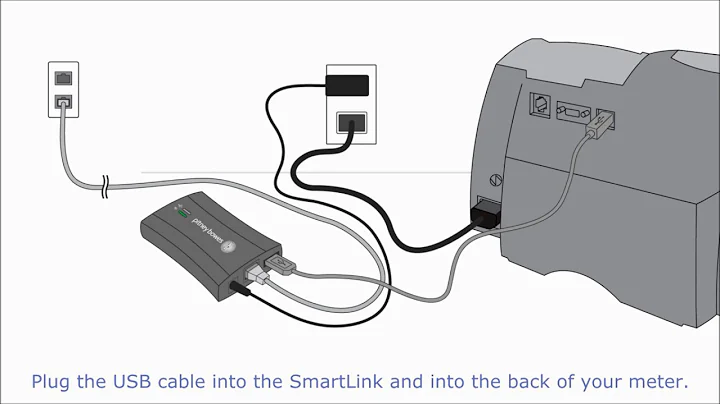 pitney bowes

Plug the USB cable into the SmartLink and into the back of your meter.