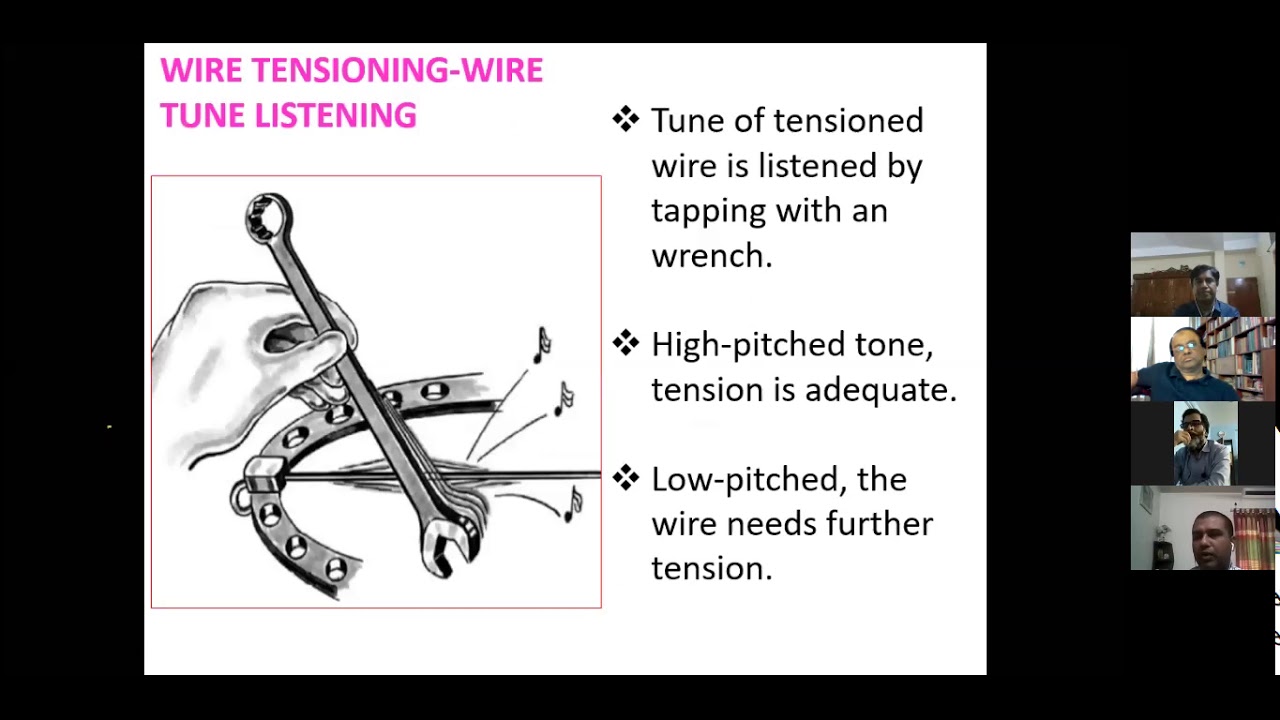 WIRE TENSIONING-WIRE TUNE LISTENING

❖ Tune of tensioned wire is listened by tapping with an wrench.

❖ High-pitched tone, tension is adequate.

❖ Low-pitched, the wire needs further tension.