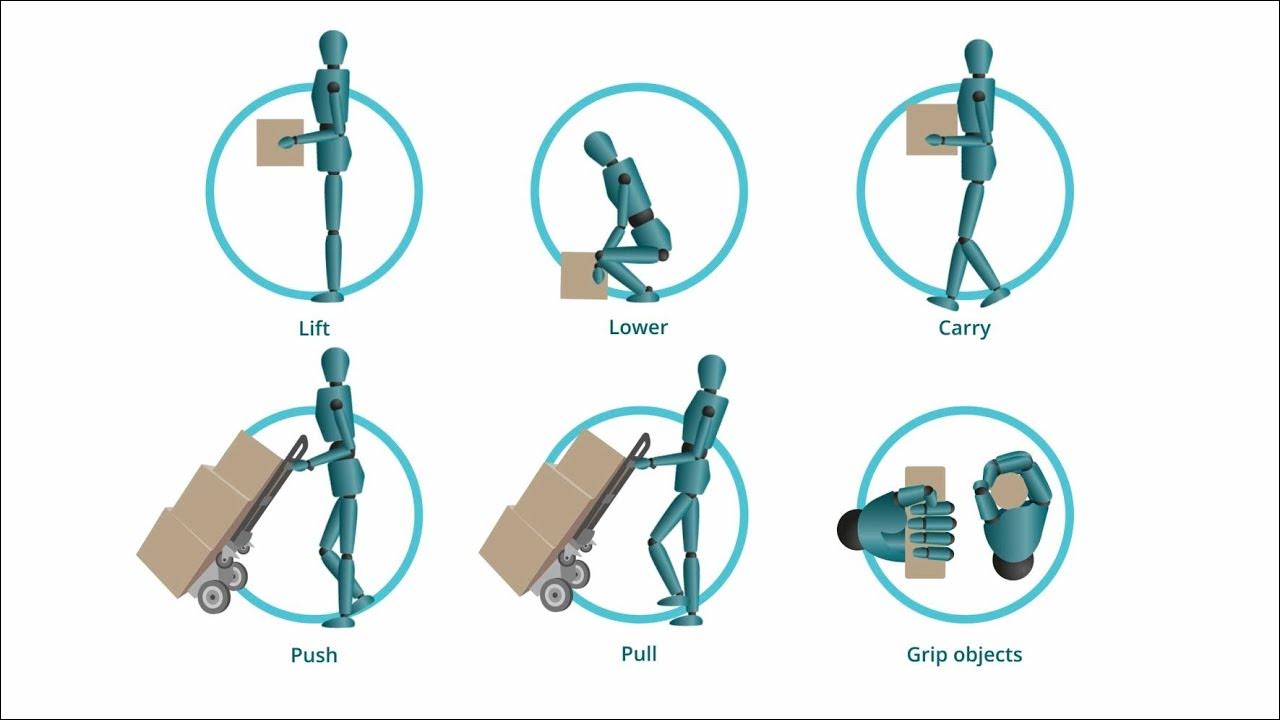 Lift

Lower

Carry

Push

Pull

Grip objects