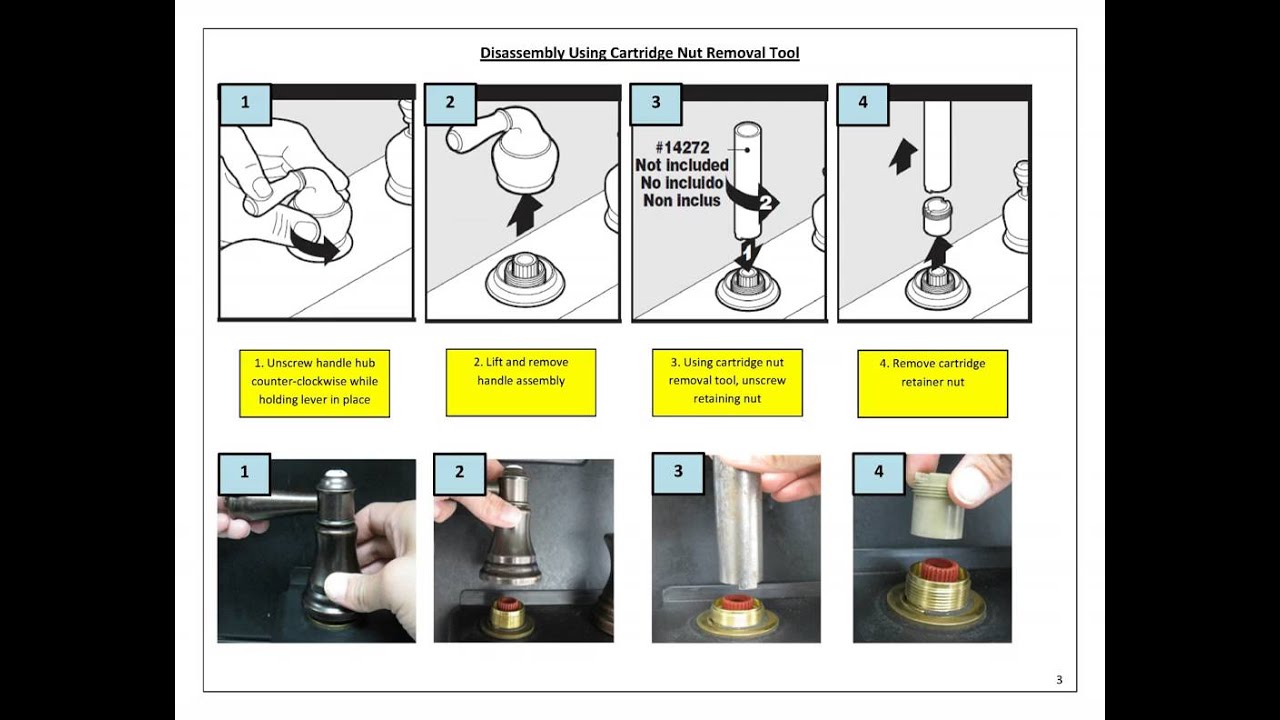 Disassembly Using Cartridge Nut Removal Tool

1

2

3

#14272
Not included
No incluido
Non inclus

2

1

4

1. Unscrew handle hub counter-clockwise while holding lever in place

2. Lift and remove handle assembly

3. Using cartridge nut removal tool, unscrew retaining nut

4. Remove cartridge retainer nut

1

2

3

4

3