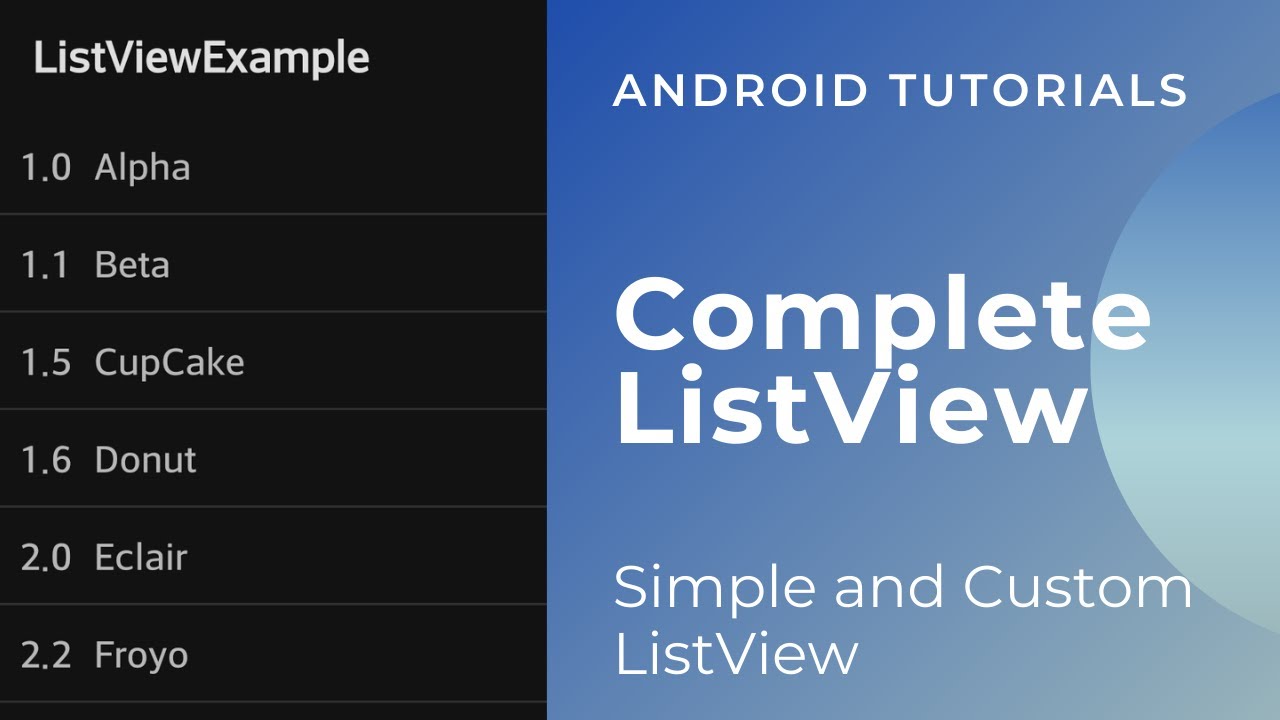 ListViewExample

1.0 Alpha

1.1 Beta

1.5 CupCake

1.6 Donut

2.0 Eclair

2.2 Froyo

ANDROID TUTORIALS

Complete ListView

Simple and Custom ListView