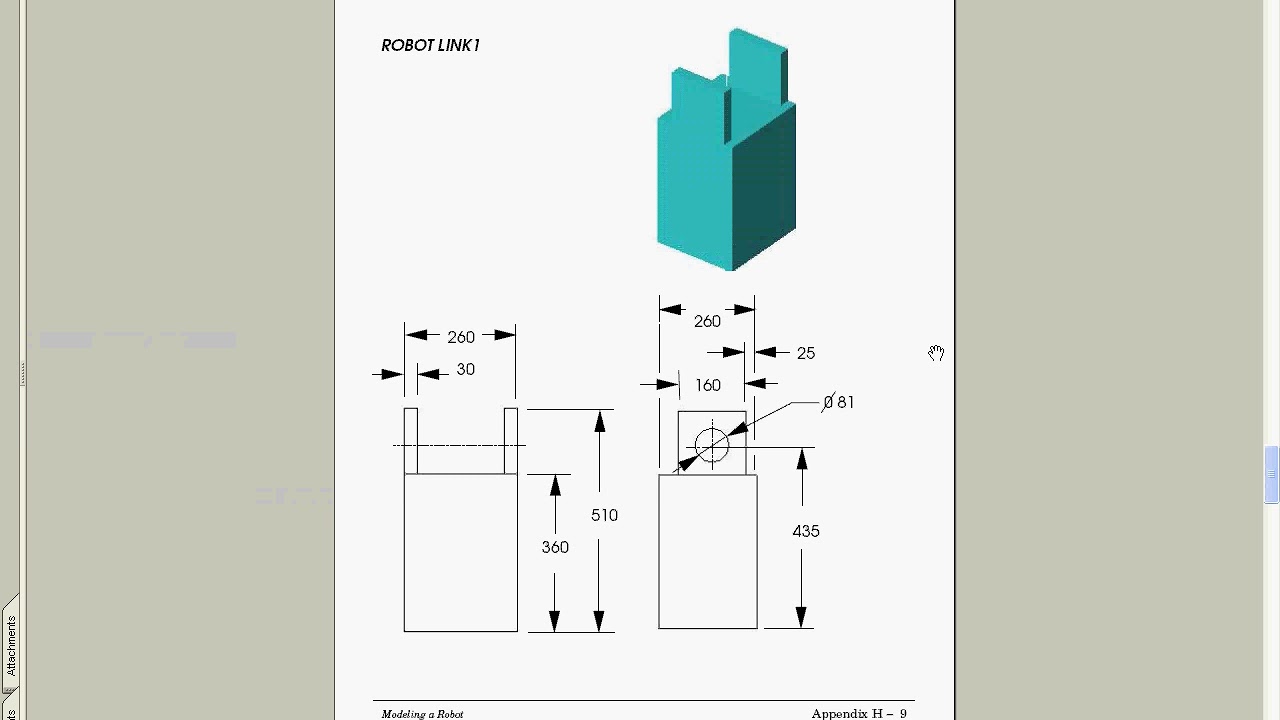 ROBOT LINK1

260

30

360

510

260

25

160

Ø 81

435

Modeling a Robot

Appendix H – 9

Attachments