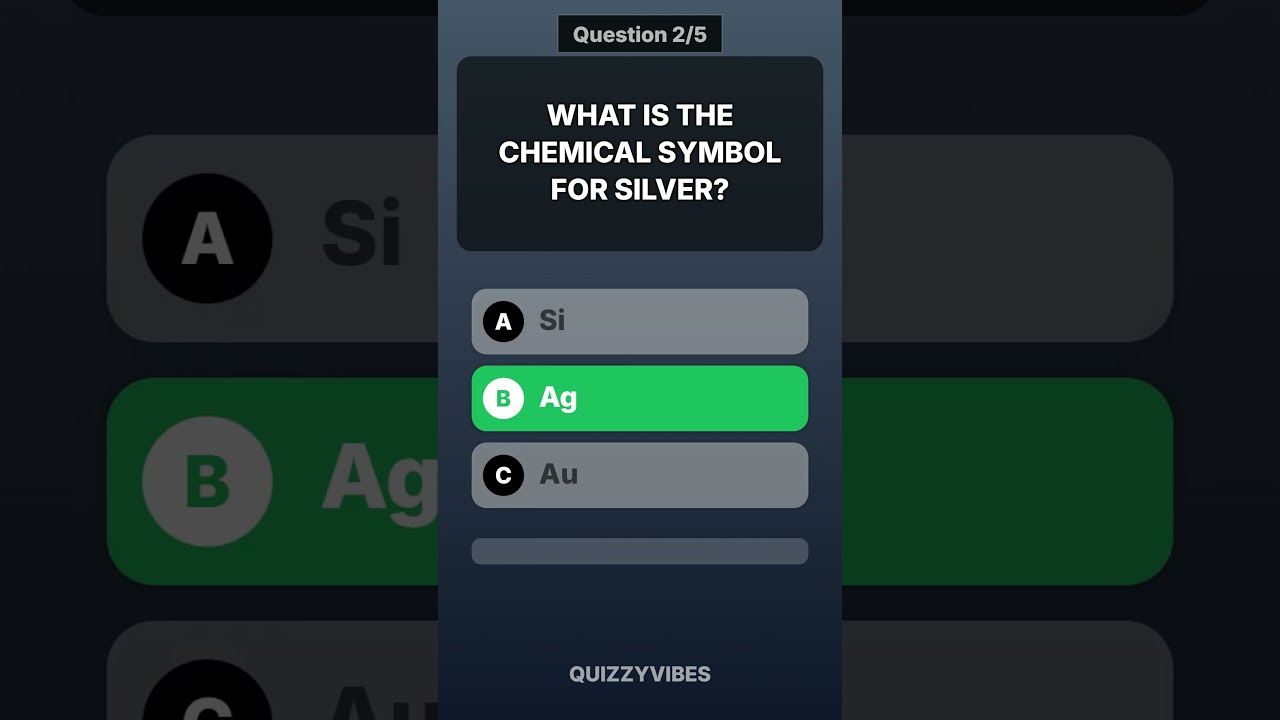 Question 2/5

WHAT IS THE CHEMICAL SYMBOL FOR SILVER?

A Si

B Ag

C Au

QUIZZYVIBES