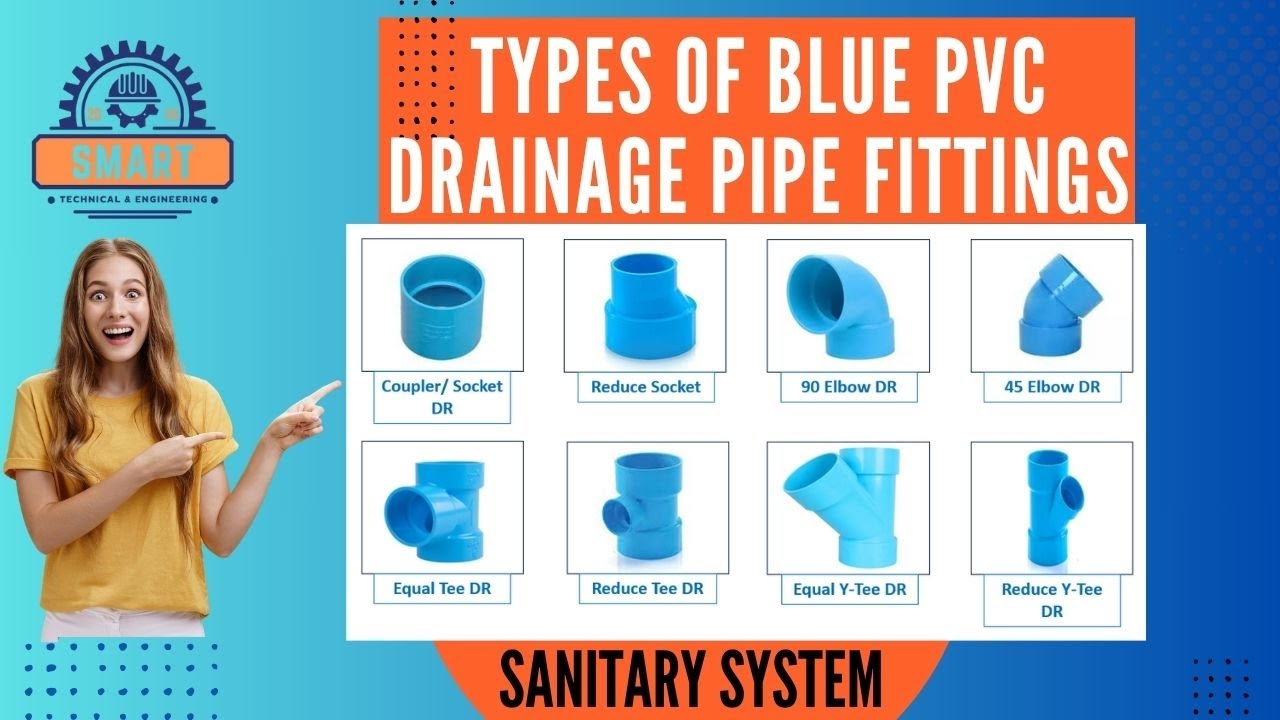 SMART
TECHNICAL & ENGINEERING

TYPES OF BLUE PVC DRAINAGE PIPE FITTINGS

Coupler/ Socket DR

Reduce Socket

90 Elbow DR

45 Elbow DR

Equal Tee DR

Reduce Tee DR

Equal Y-Tee DR

Reduce Y-Tee DR

SANITARY SYSTEM