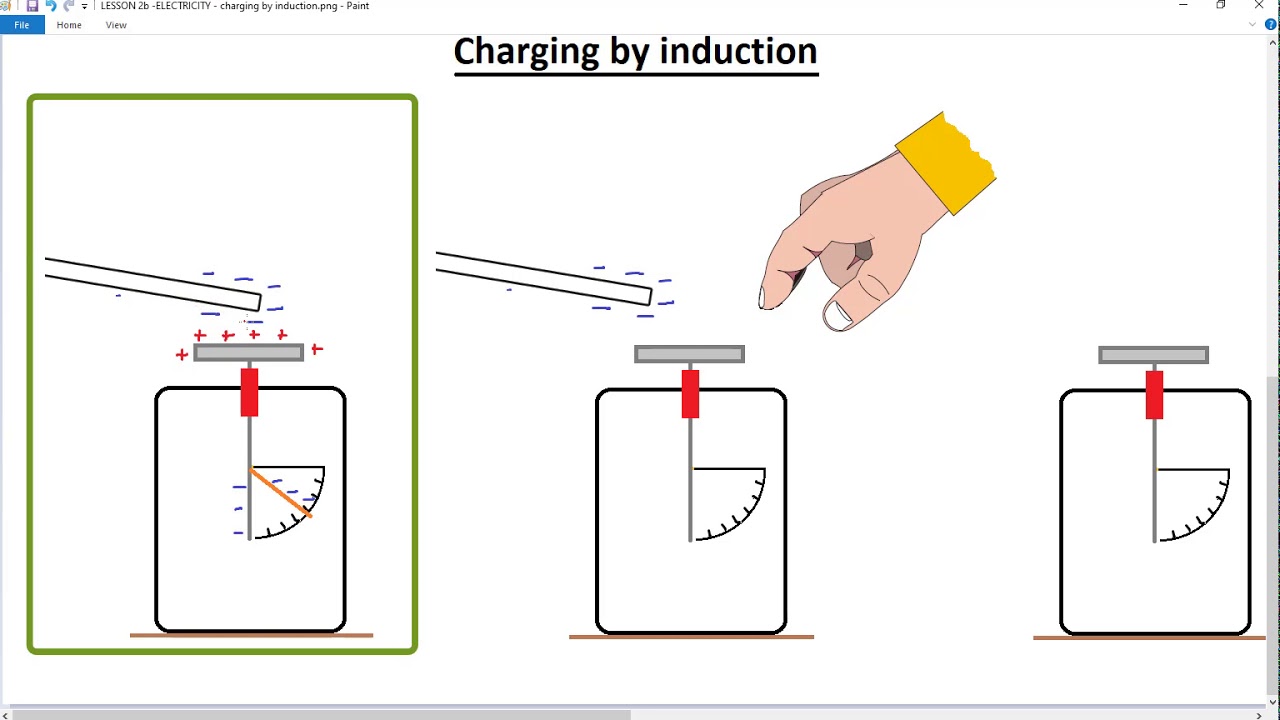 LESSON 2b -ELECTRICITY - charging by induction.png - Paint

File Home View

Charging by induction