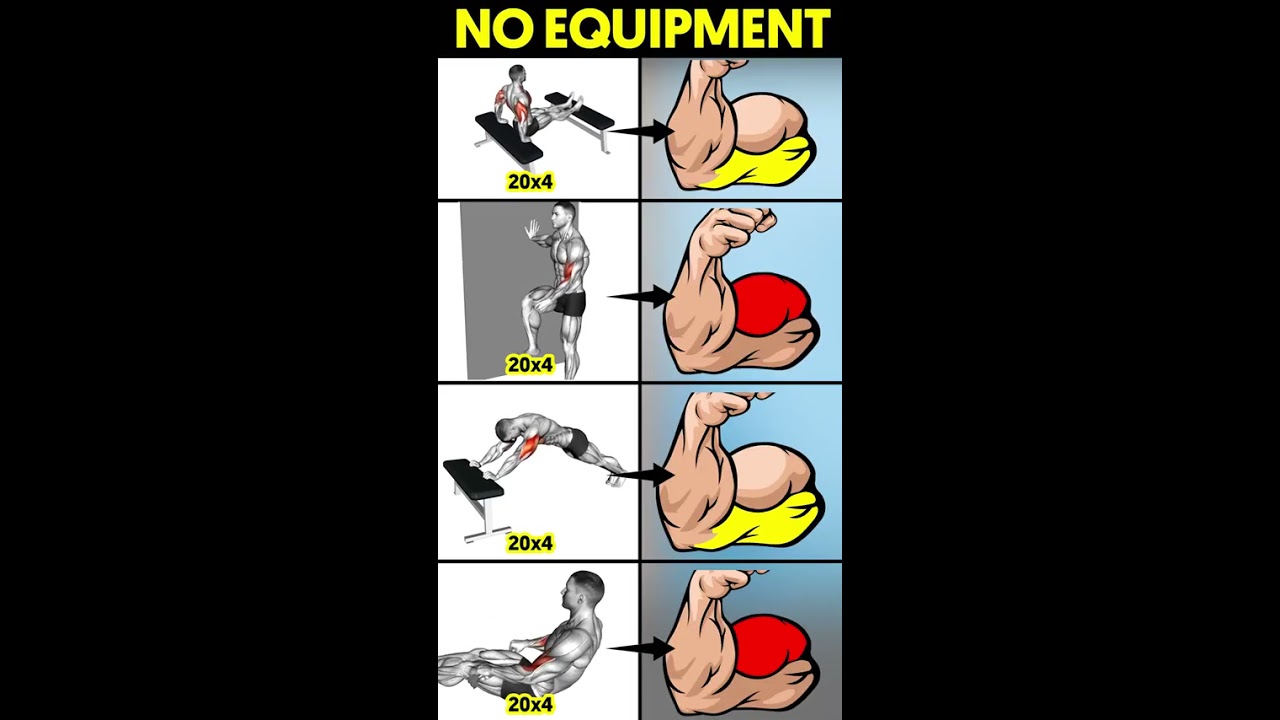 NO EQUIPMENT

20x4

20x4

20x4

20x4