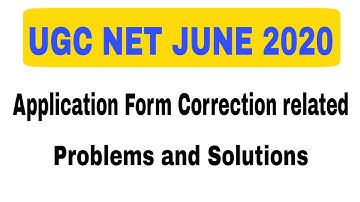 UGC NET JUNE 2020

Application Form Correction related Problems and Solutions